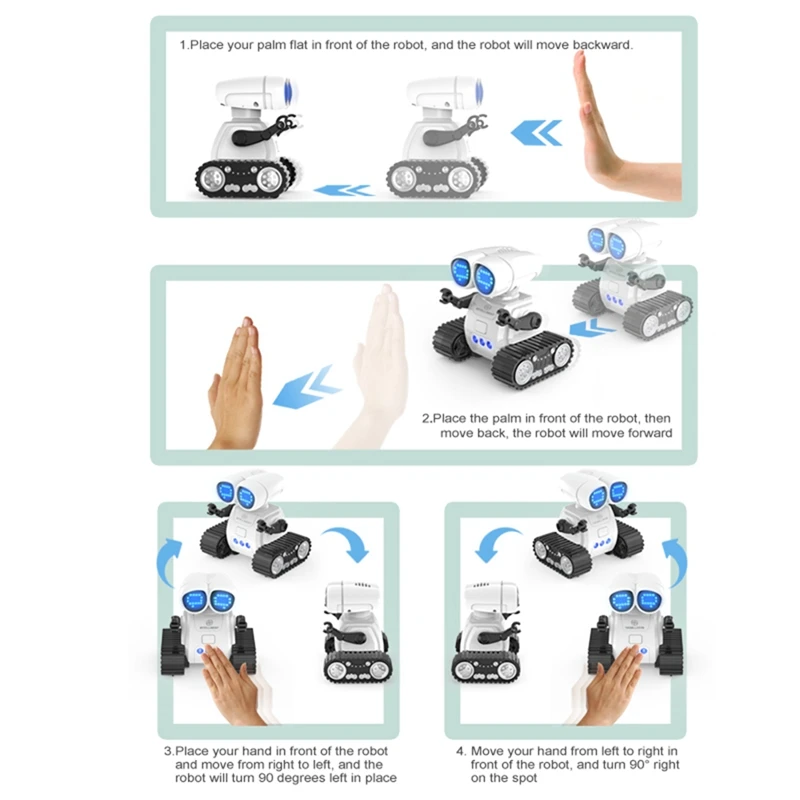 1.Place your palm flat in front of the robot, and the robot will move backward.

2.Place the palm in front of the robot, then move back, the robot will move forward

3.Place your hand in front of the robot and move from right to left, and the robot will turn 90 degrees left in place

4. Move your hand from left to right in front of the robot, and turn 90° right on the spot