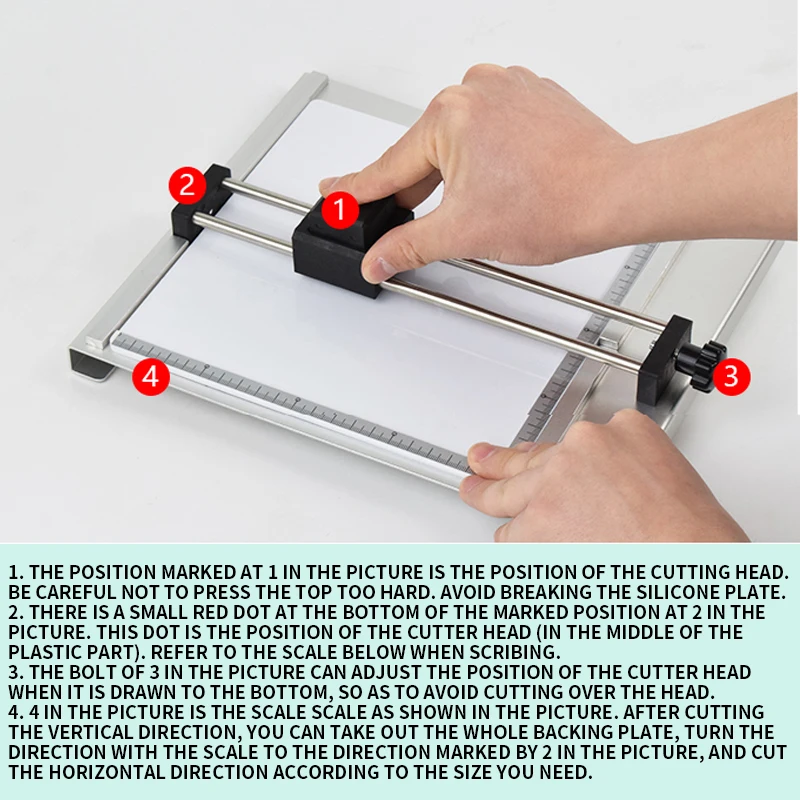 2

1

3

4

1. THE POSITION MARKED AT 1 IN THE PICTURE IS THE POSITION OF THE CUTTING HEAD. BE CAREFUL NOT TO PRESS THE TOP TOO HARD. AVOID BREAKING THE SILICONE PLATE.
2. THERE IS A SMALL RED DOT AT THE BOTTOM OF THE MARKED POSITION AT 2 IN THE PICTURE. THIS DOT IS THE POSITION OF THE CUTTER HEAD (IN THE MIDDLE OF THE PLASTIC PART). REFER TO THE SCALE BELOW WHEN SCRIBING.
3. THE BOLT OF 3 IN THE PICTURE CAN ADJUST THE POSITION OF THE CUTTER HEAD WHEN IT IS DRAWN TO THE BOTTOM, SO AS TO AVOID CUTTING OVER THE HEAD.
4. 4 IN THE PICTURE IS THE SCALE SCALE AS SHOWN IN THE PICTURE. AFTER CUTTING THE VERTICAL DIRECTION, YOU CAN TAKE OUT THE WHOLE BACKING PLATE, TURN THE DIRECTION WITH THE SCALE TO THE DIRECTION MARKED BY 2 IN THE PICTURE, AND CUT THE HORIZONTAL DIRECTION ACCORDING TO THE SIZE YOU NEED.