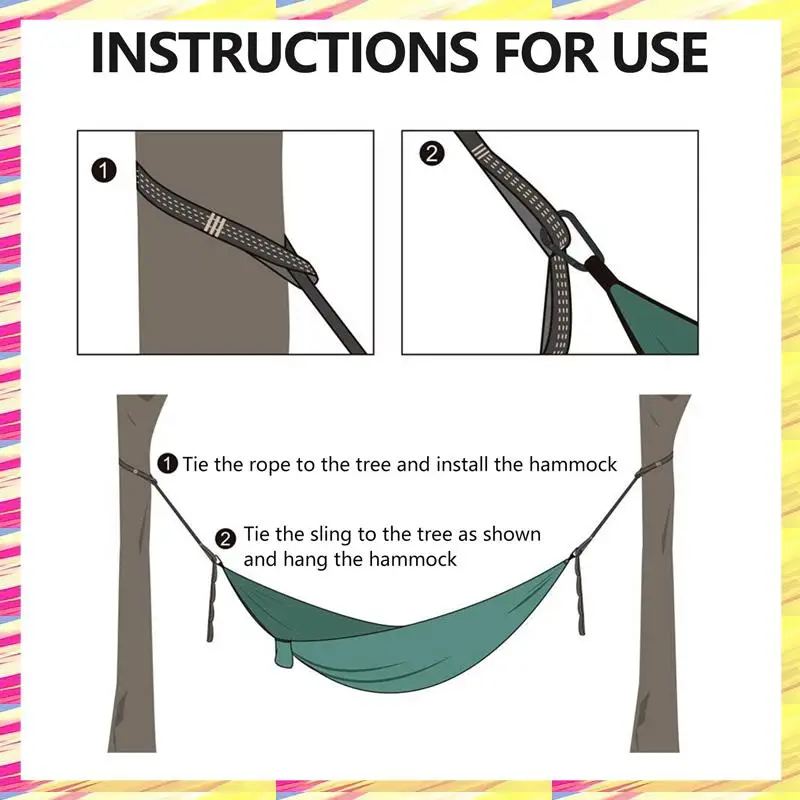 INSTRUCTIONS FOR USE

1

2

1 Tie the rope to the tree and install the hammock

2 Tie the sling to the tree as shown and hang the hammock