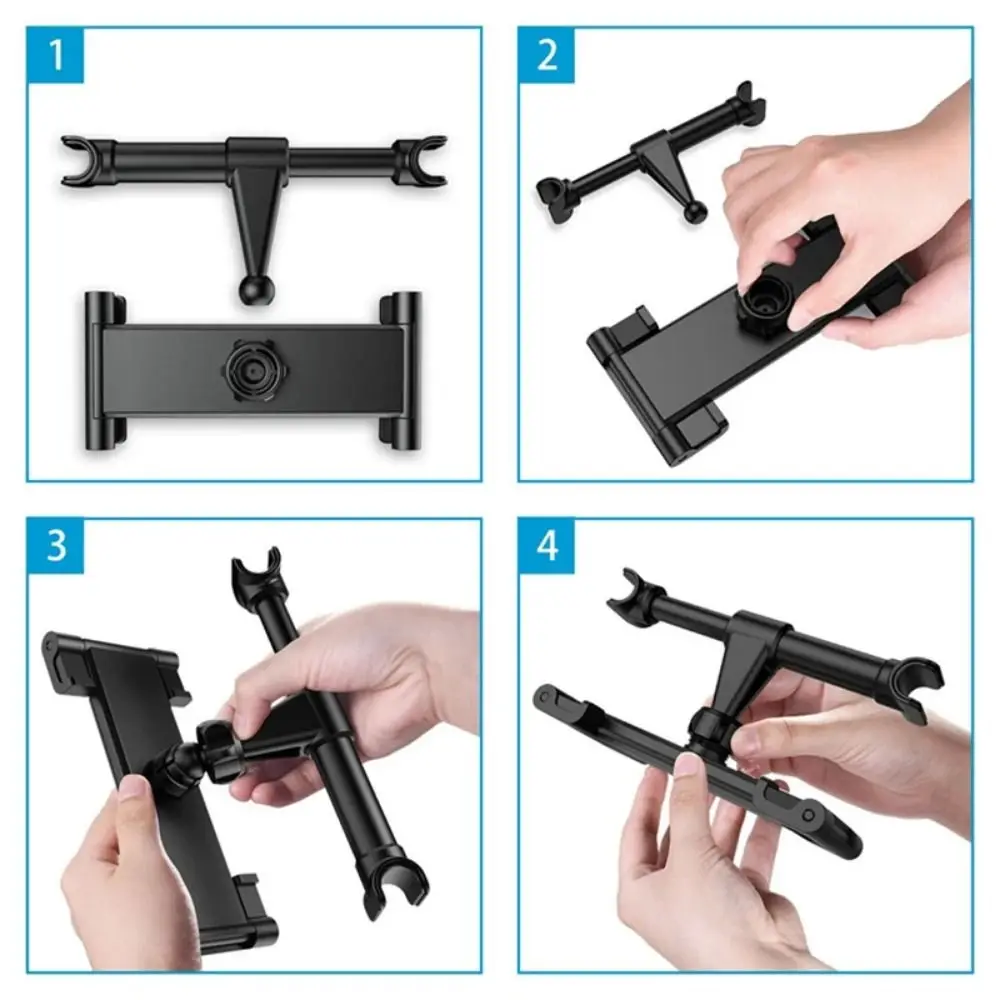 1

2

3

4