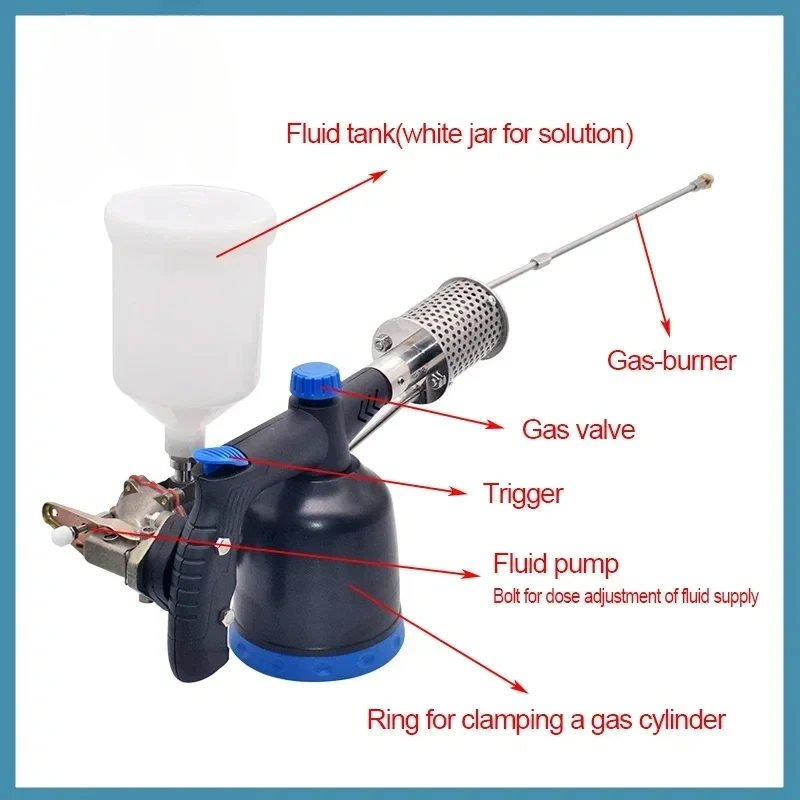 Fluid tank(white jar for solution)

Gas-burner

Gas valve

Trigger

Fluid pump
Bolt for dose adjustment of fluid supply

Ring for clamping a gas cylinder