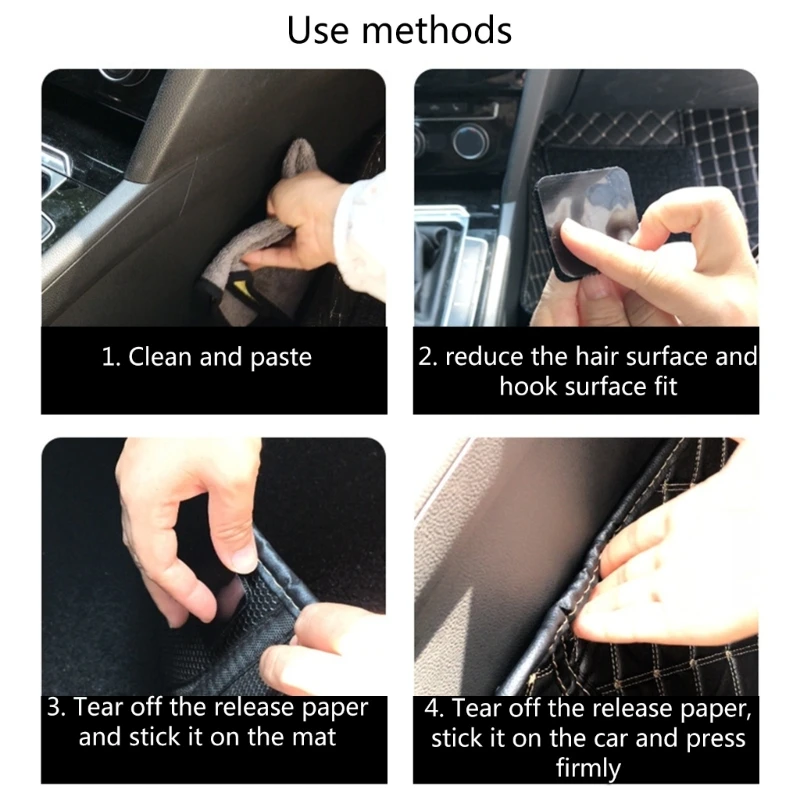 Use methods

1. Clean and paste

2. reduce the hair surface and hook surface fit

3. Tear off the release paper and stick it on the mat

4. Tear off the release paper, stick it on the car and press firmly