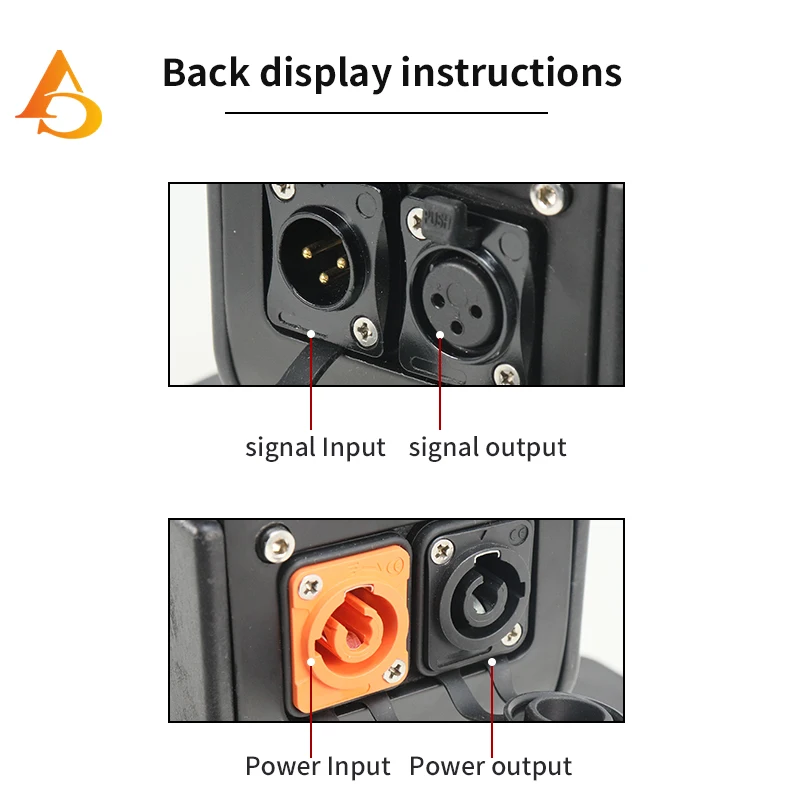 Back display instructions

PUSH

signal Input signal output

Power Input Power output