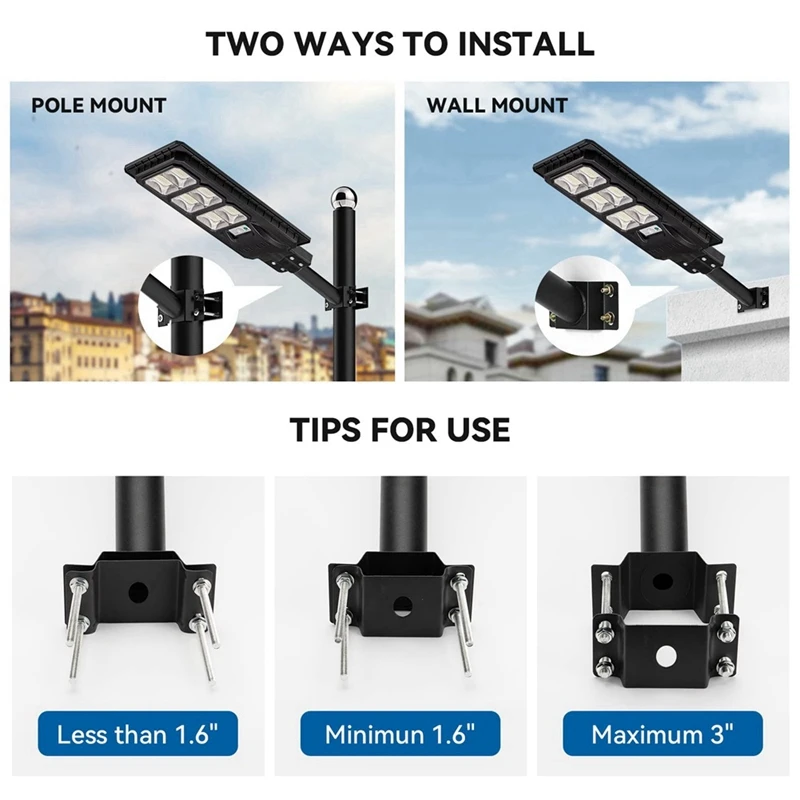 TWO WAYS TO INSTALL

POLE MOUNT

WALL MOUNT

TIPS FOR USE

Less than 1.6"

Minimun 1.6"

Maximum 3"