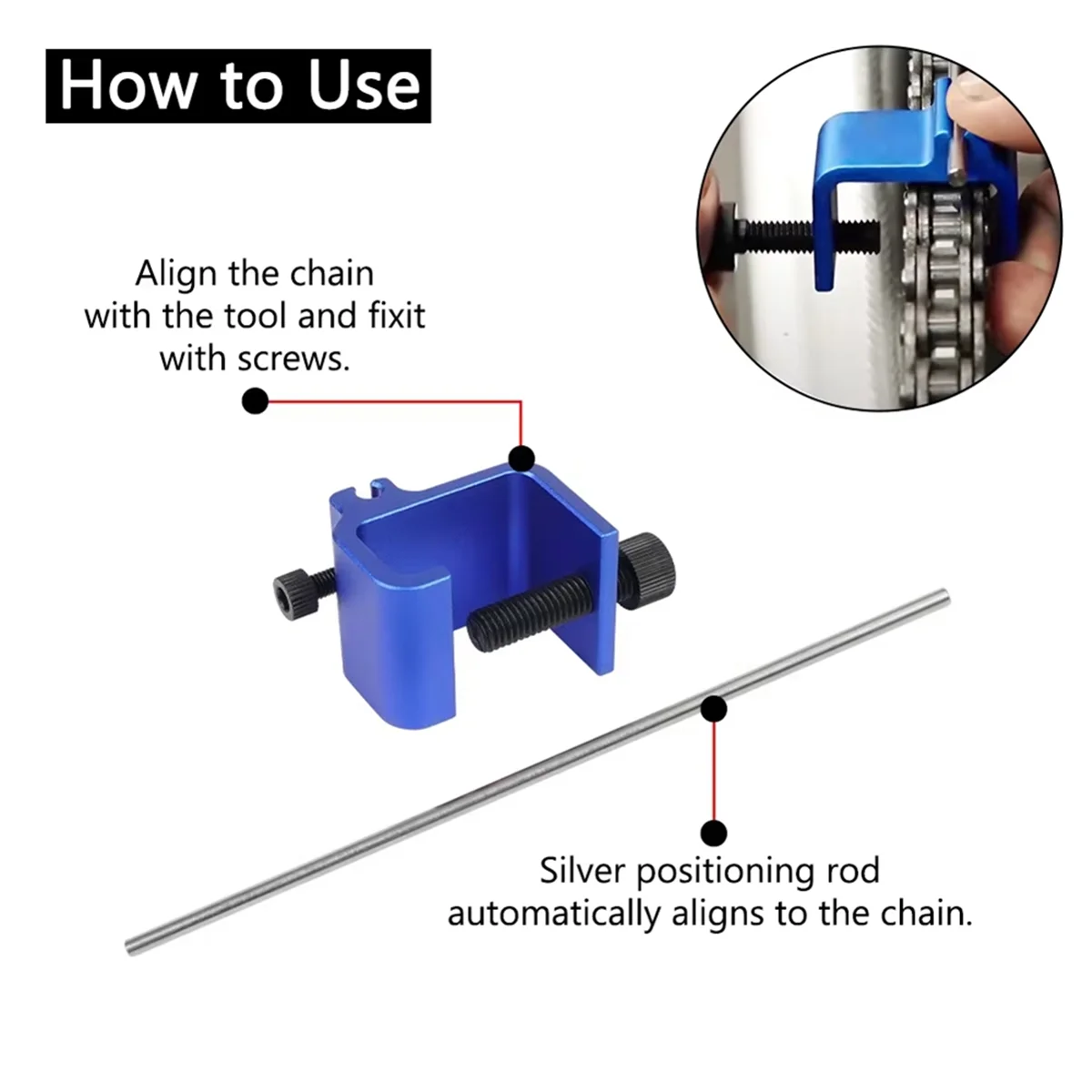 How to Use

Align the chain with the tool and fixit with screws.

Silver positioning rod automatically aligns to the chain.