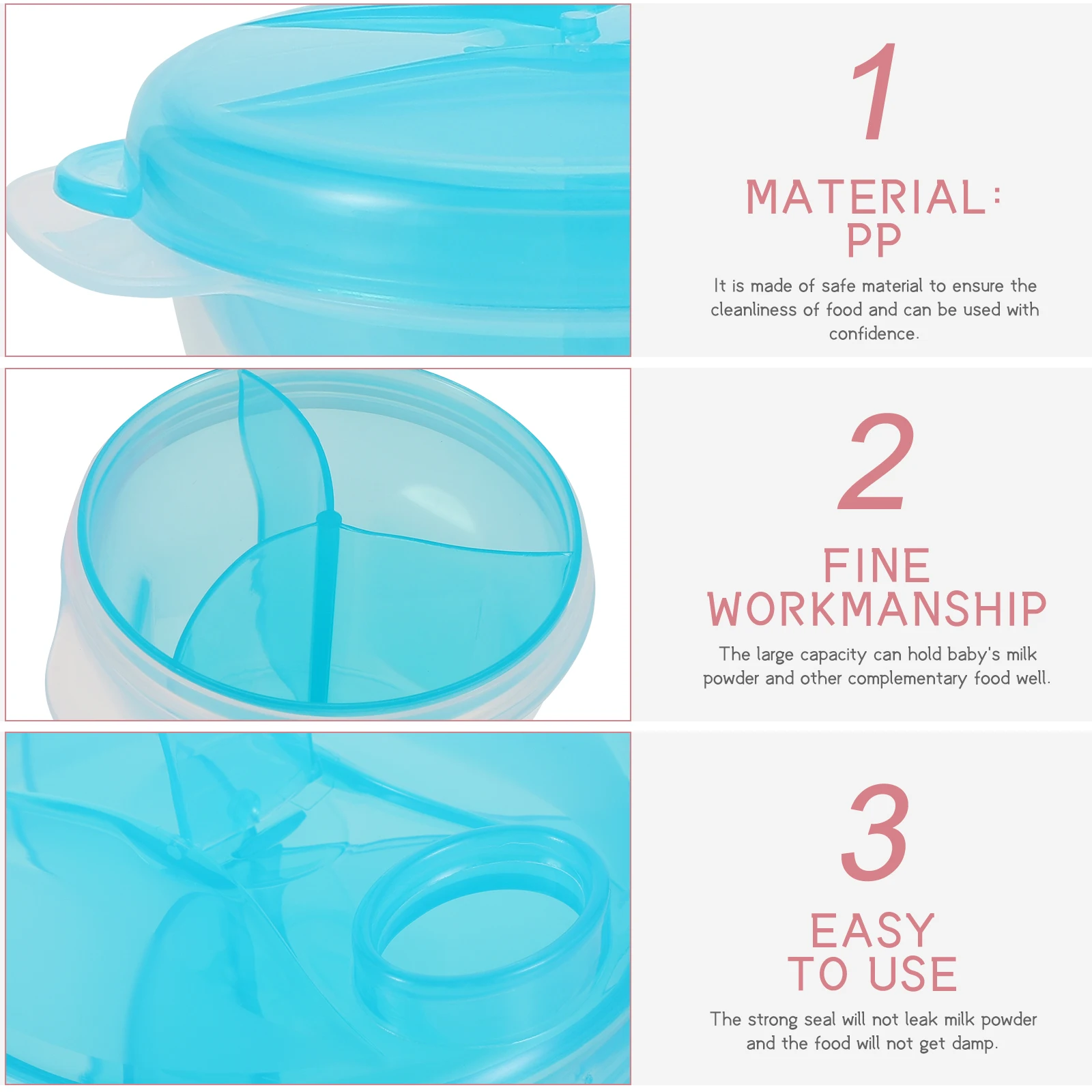 1

MATERIAL: PP

It is made of safe material to ensure the cleanliness of food and can be used with confidence.

2

FINE WORKMANSHIP

The large capacity can hold baby's milk powder and other complementary food well.

3

EASY TO USE

The strong seal will not leak milk powder and the food will not get damp.