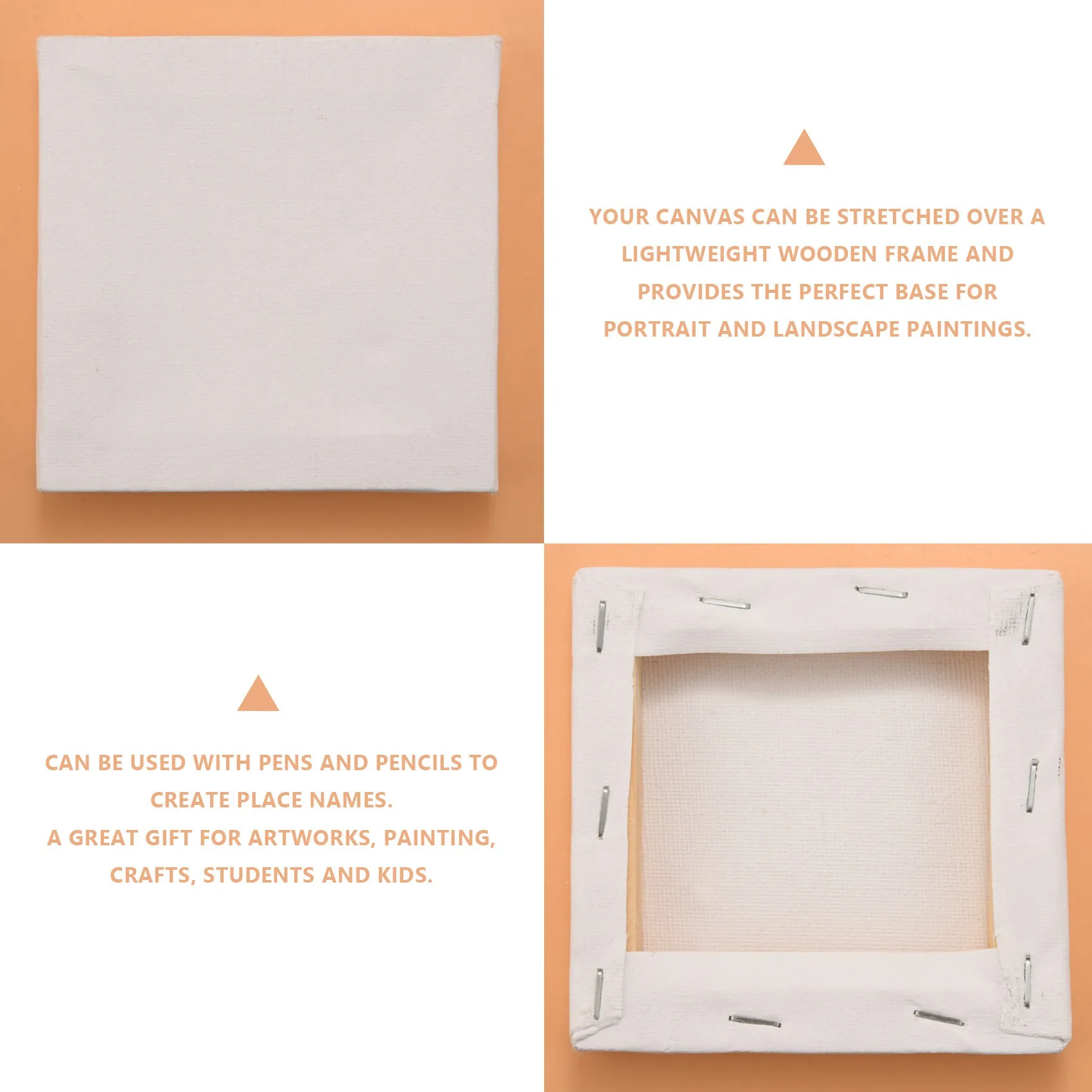 YOUR CANVAS CAN BE STRETCHED OVER A LIGHTWEIGHT WOODEN FRAME AND PROVIDES THE PERFECT BASE FOR PORTRAIT AND LANDSCAPE PAINTINGS.

CAN BE USED WITH PENS AND PENCILS TO CREATE PLACE NAMES.
A GREAT GIFT FOR ARTWORKS, PAINTING, CRAFTS, STUDENTS AND KIDS.