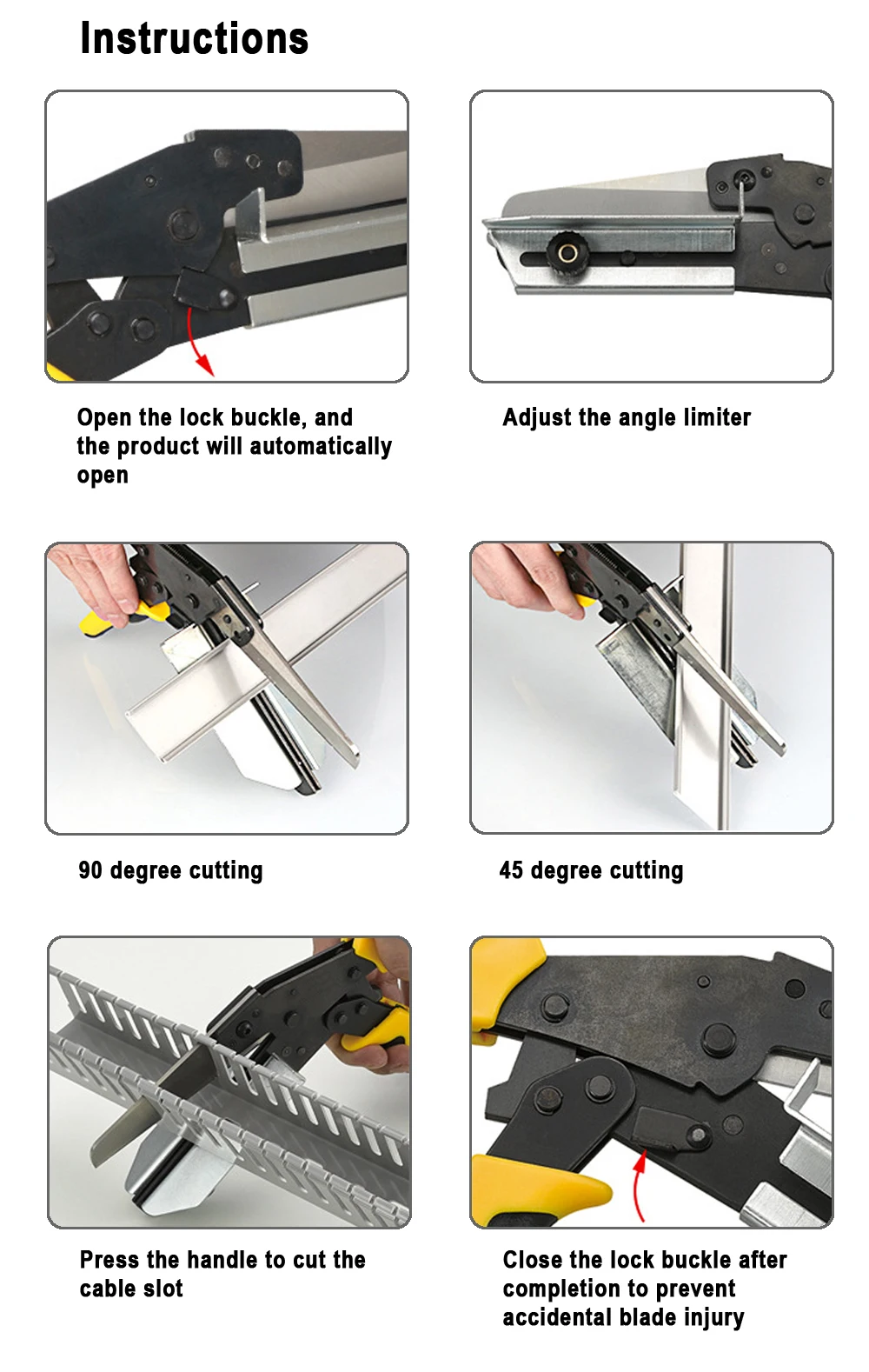 Instructions

Open the lock buckle, and the product will automatically open

Adjust the angle limiter

90 degree cutting

45 degree cutting

Press the handle to cut the cable slot

Close the lock buckle after completion to prevent accidental blade injury