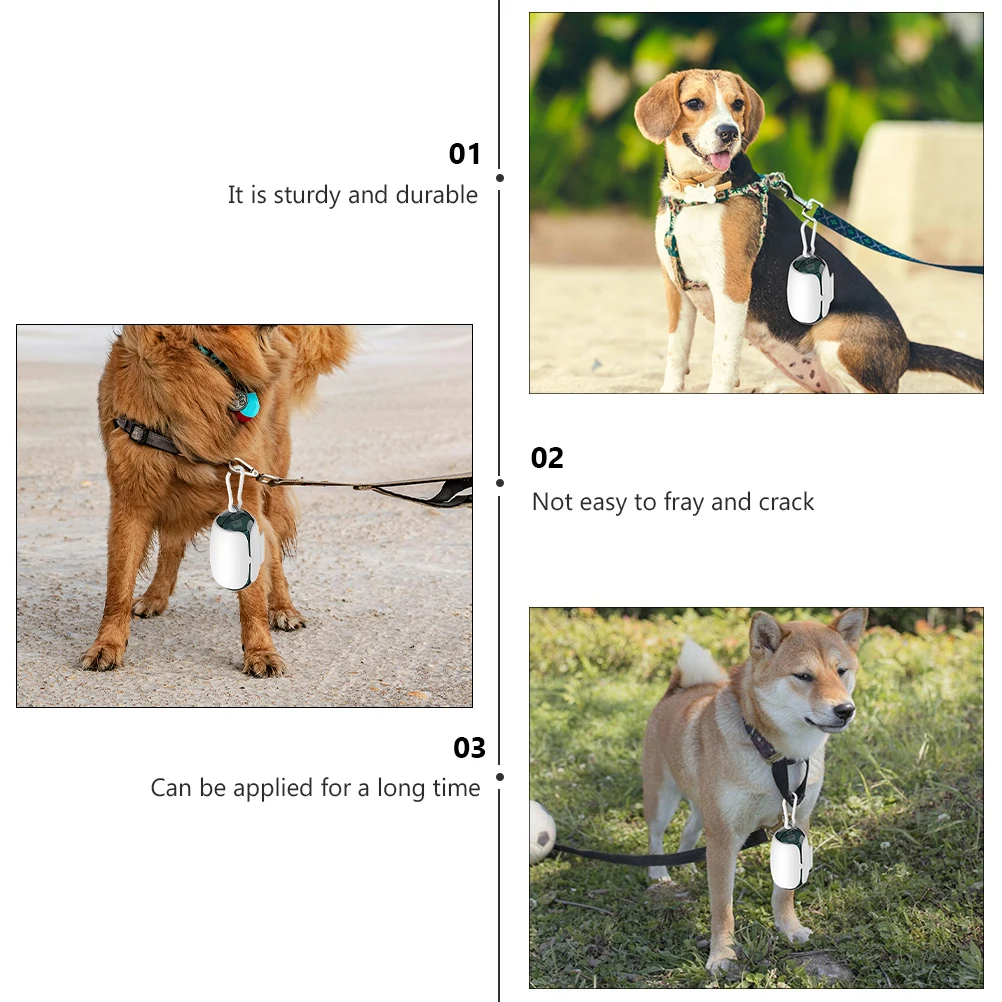 01
It is sturdy and durable

02
Not easy to fray and crack

03
Can be applied for a long time