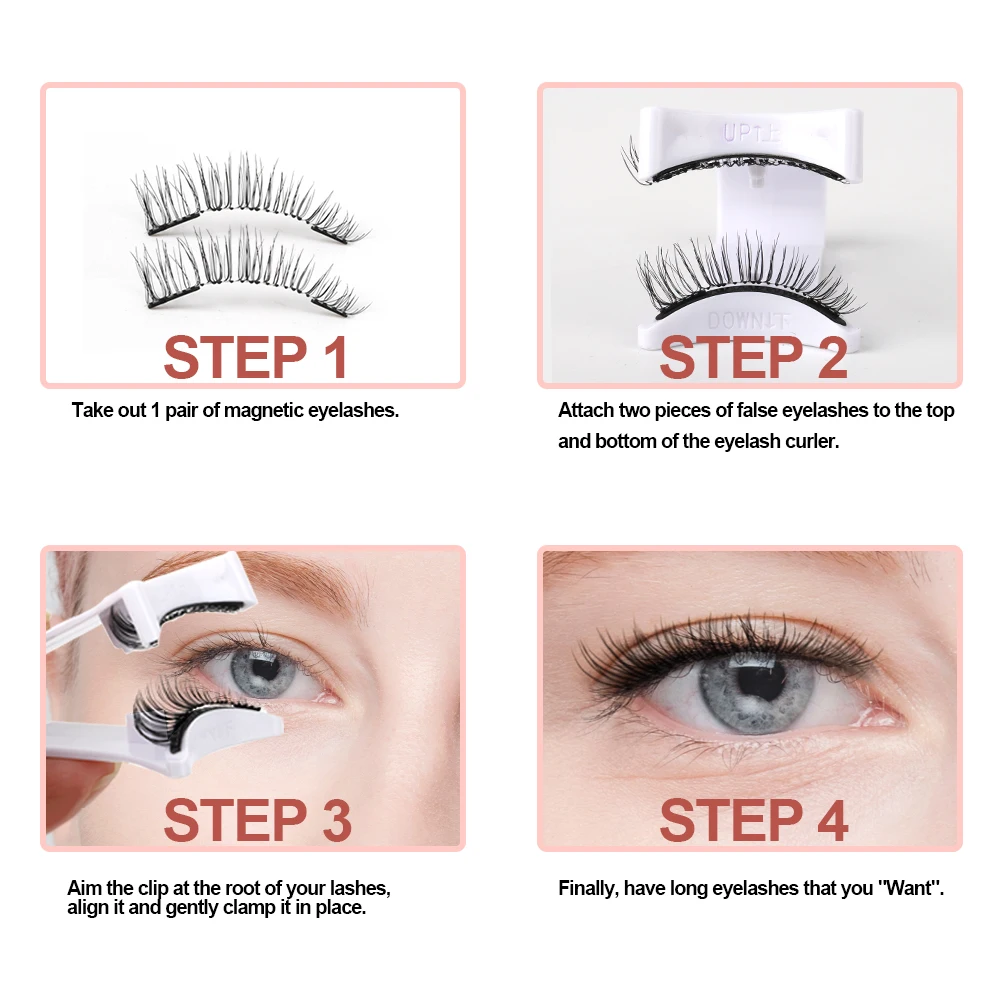 STEP 1

Take out 1 pair of magnetic eyelashes.

UP上

DOWN下

STEP 2

Attach two pieces of false eyelashes to the top and bottom of the eyelash curler.

STEP 3

Aim the clip at the root of your lashes, align it and gently clamp it in place.

STEP 4

Finally, have long eyelashes that you "Want".