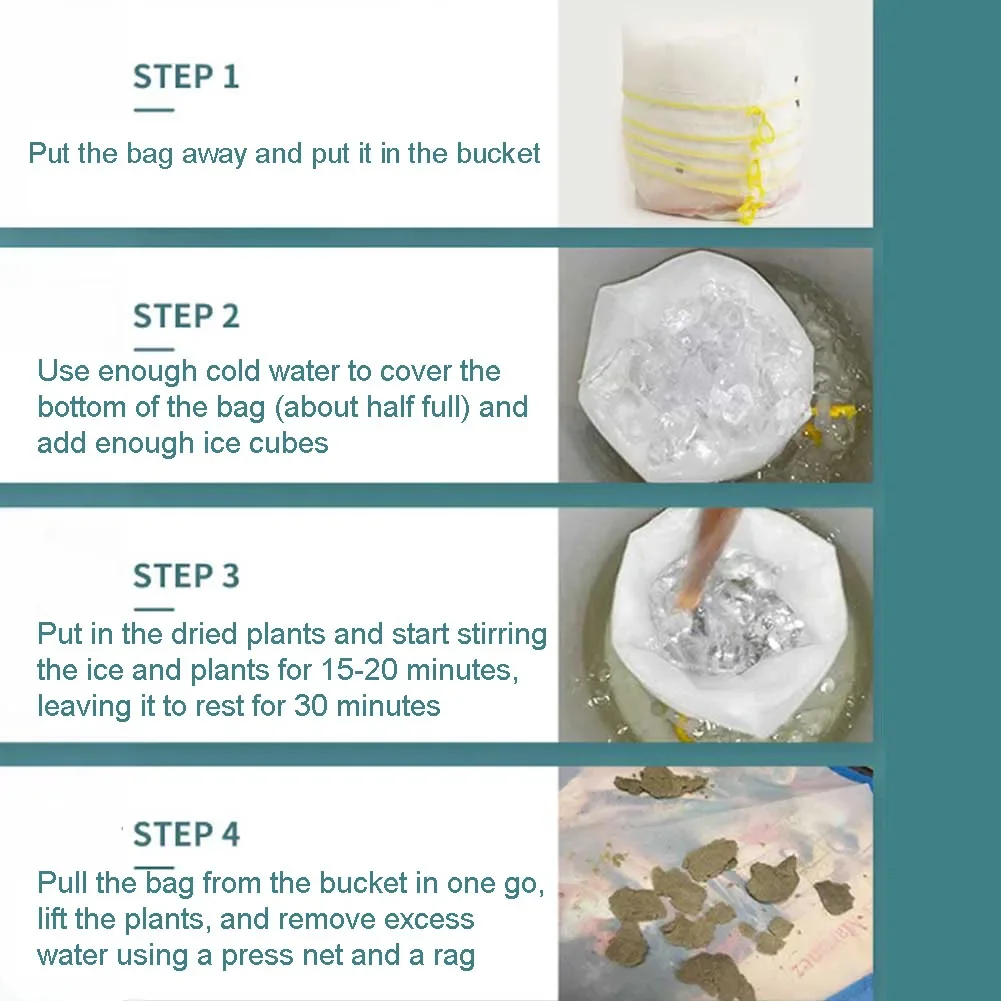 STEP 1

Put the bag away and put it in the bucket

STEP 2

Use enough cold water to cover the bottom of the bag (about half full) and add enough ice cubes

STEP 3

Put in the dried plants and start stirring the ice and plants for 15-20 minutes, leaving it to rest for 30 minutes

STEP 4

Pull the bag from the bucket in one go, lift the plants, and remove excess water using a press net and a rag