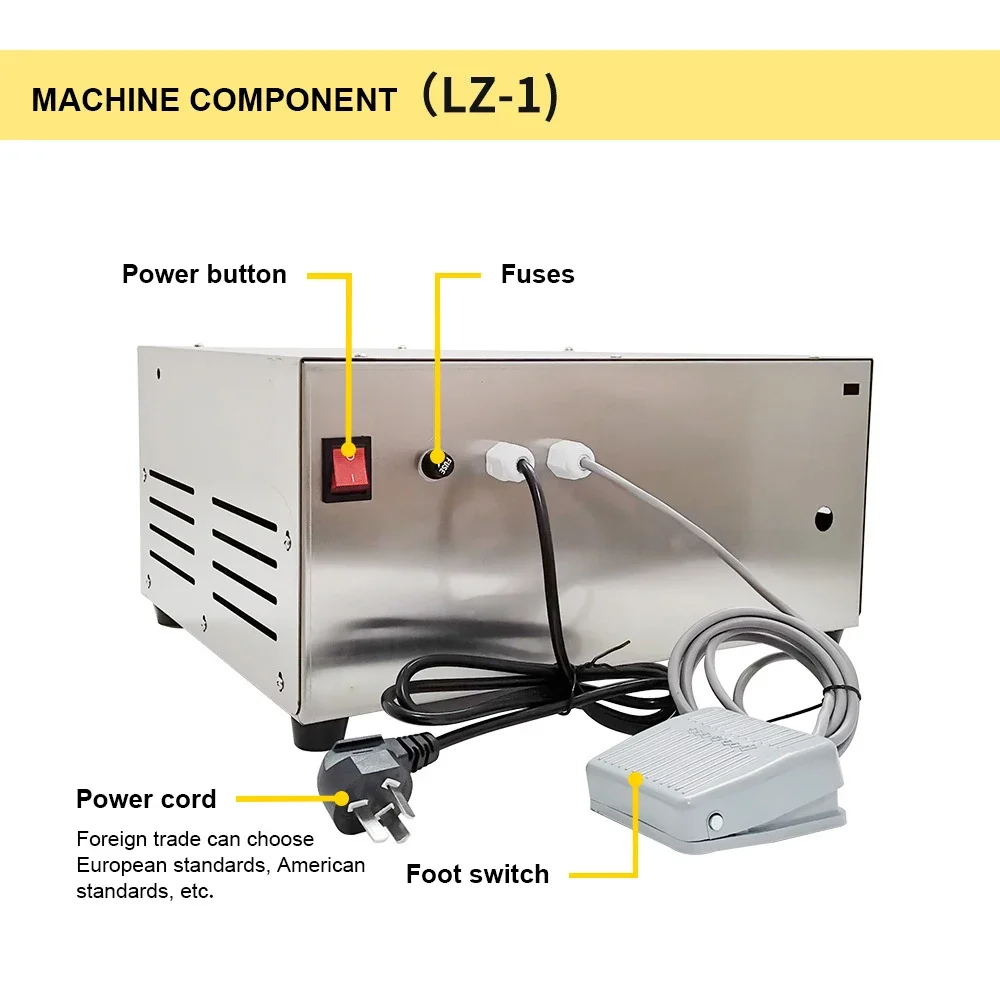 MACHINE COMPONENT（LZ-1)

Power button

Fuses

FUSE

Power cord

Foreign trade can choose European standards, American standards, etc.

Foot switch