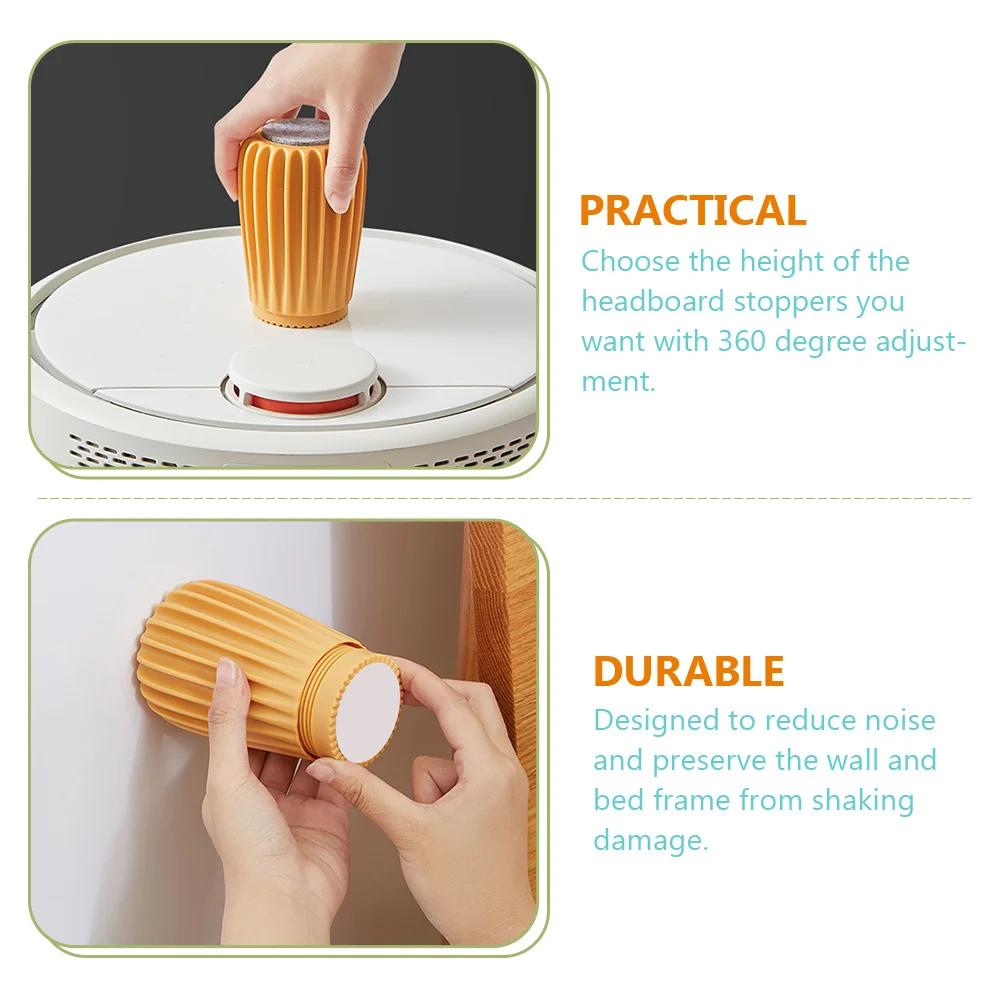 PRACTICAL

Choose the height of the headboard stoppers you want with 360 degree adjustment.

DURABLE

Designed to reduce noise and preserve the wall and bed frame from shaking damage.