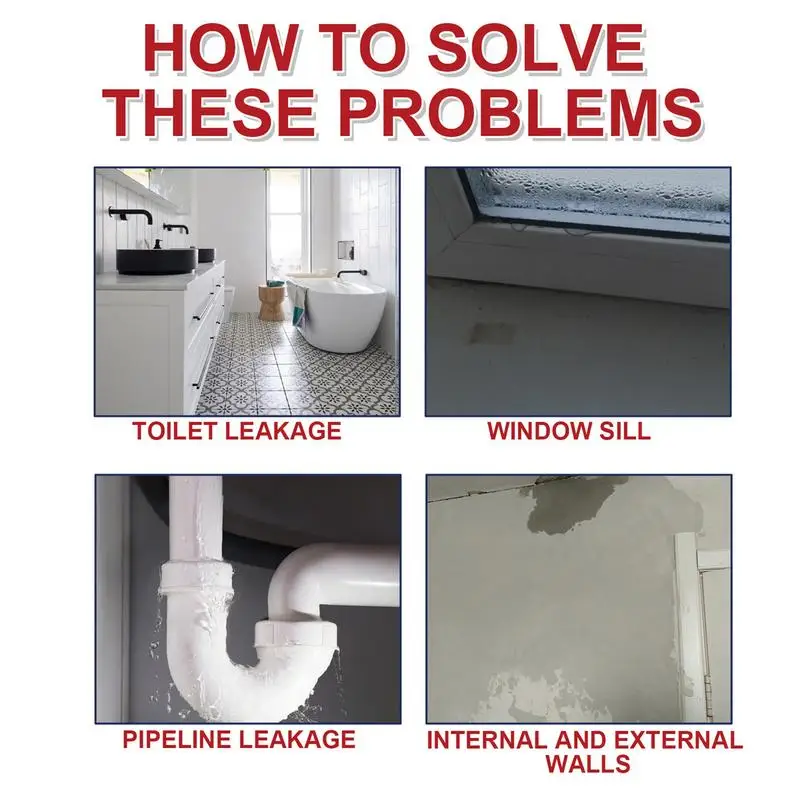 HOW TO SOLVE THESE PROBLEMS

TOILET LEAKAGE

WINDOW SILL

PIPELINE LEAKAGE

INTERNAL AND EXTERNAL WALLS