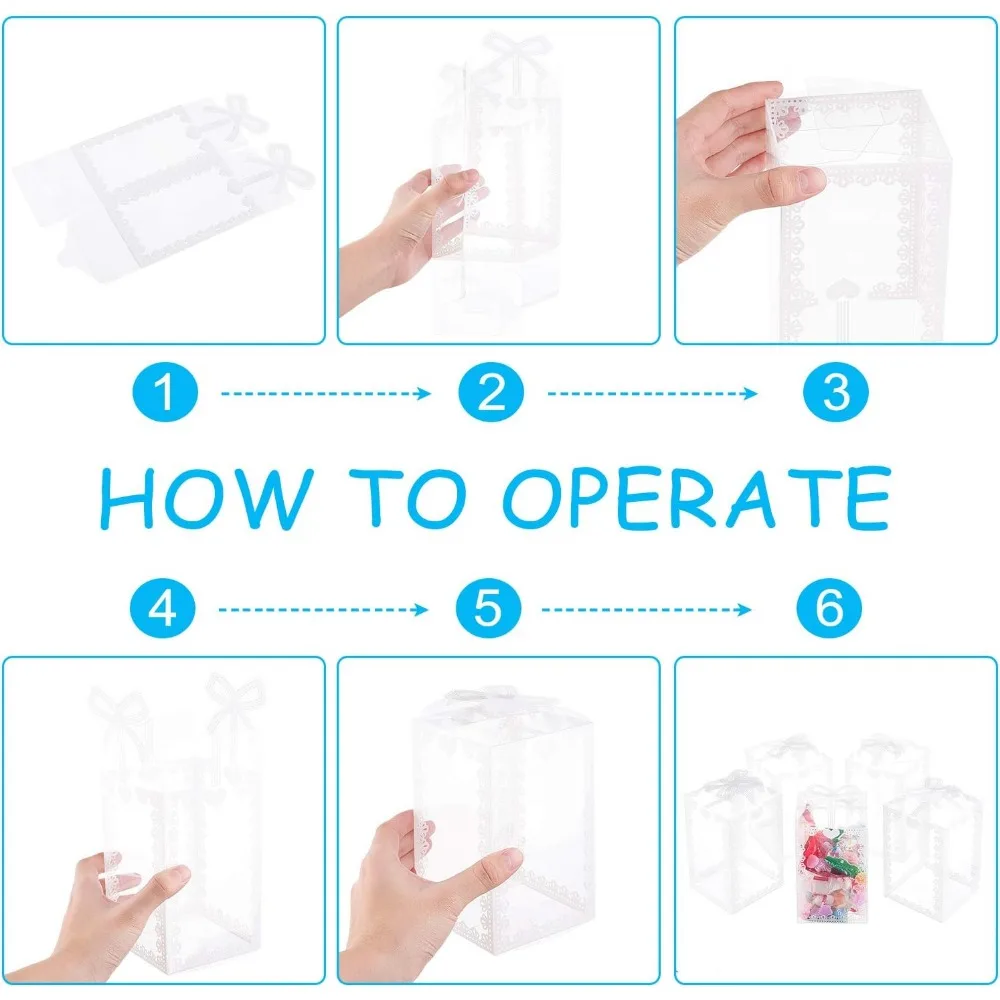 1
2
3
HOW TO OPERATE
4
5
6