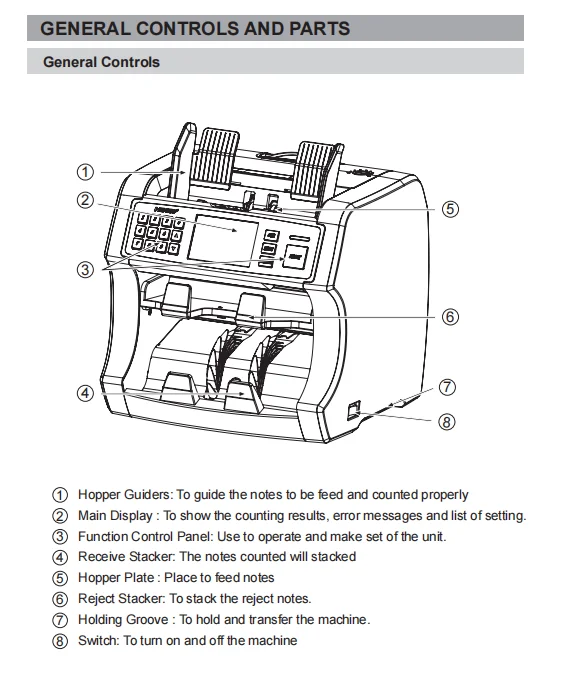 GENERAL CONTROLS AND PARTS

General Controls

①

②

③

④

⑤

⑥

⑦

⑧

① Hopper Guiders: To guide the notes to be feed and counted properly
② Main Display : To show the counting results, error messages and list of setting.
③ Function Control Panel: Use to operate and make set of the unit.
④ Receive Stacker: The notes counted will stacked
⑤ Hopper Plate : Place to feed notes
⑥ Reject Stacker: To stack the reject notes.
⑦ Holding Groove : To hold and transfer the machine.
⑧ Switch: To turn on and off the machine