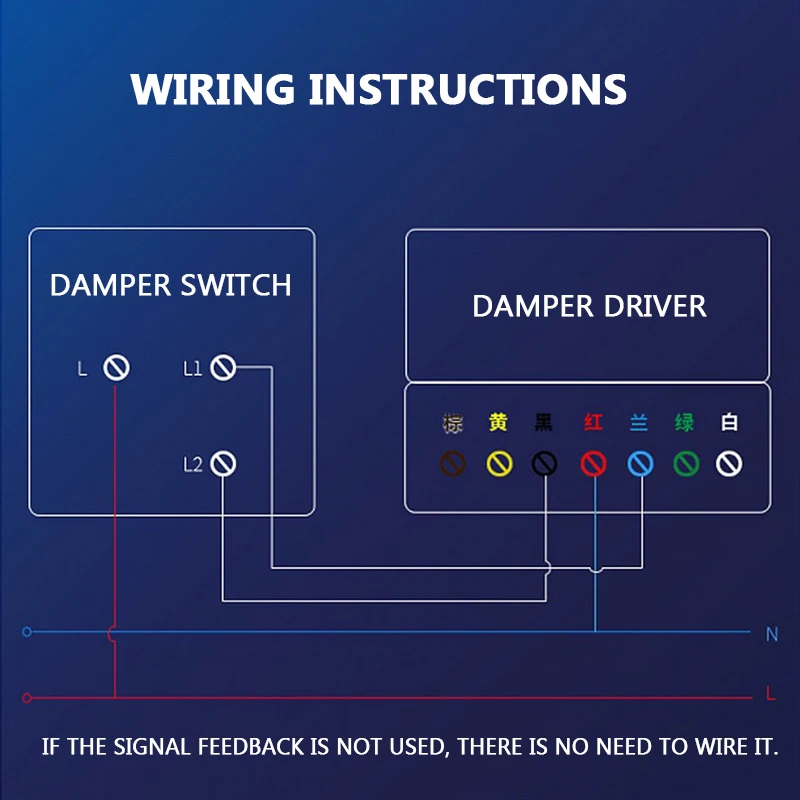 WIRING INSTRUCTIONS

DAMPER SWITCH

L

L1

L2

DAMPER DRIVER

棕 黄 黑 红 兰 绿 白

N

L

IF THE SIGNAL FEEDBACK IS NOT USED, THERE IS NO NEED TO WIRE IT.