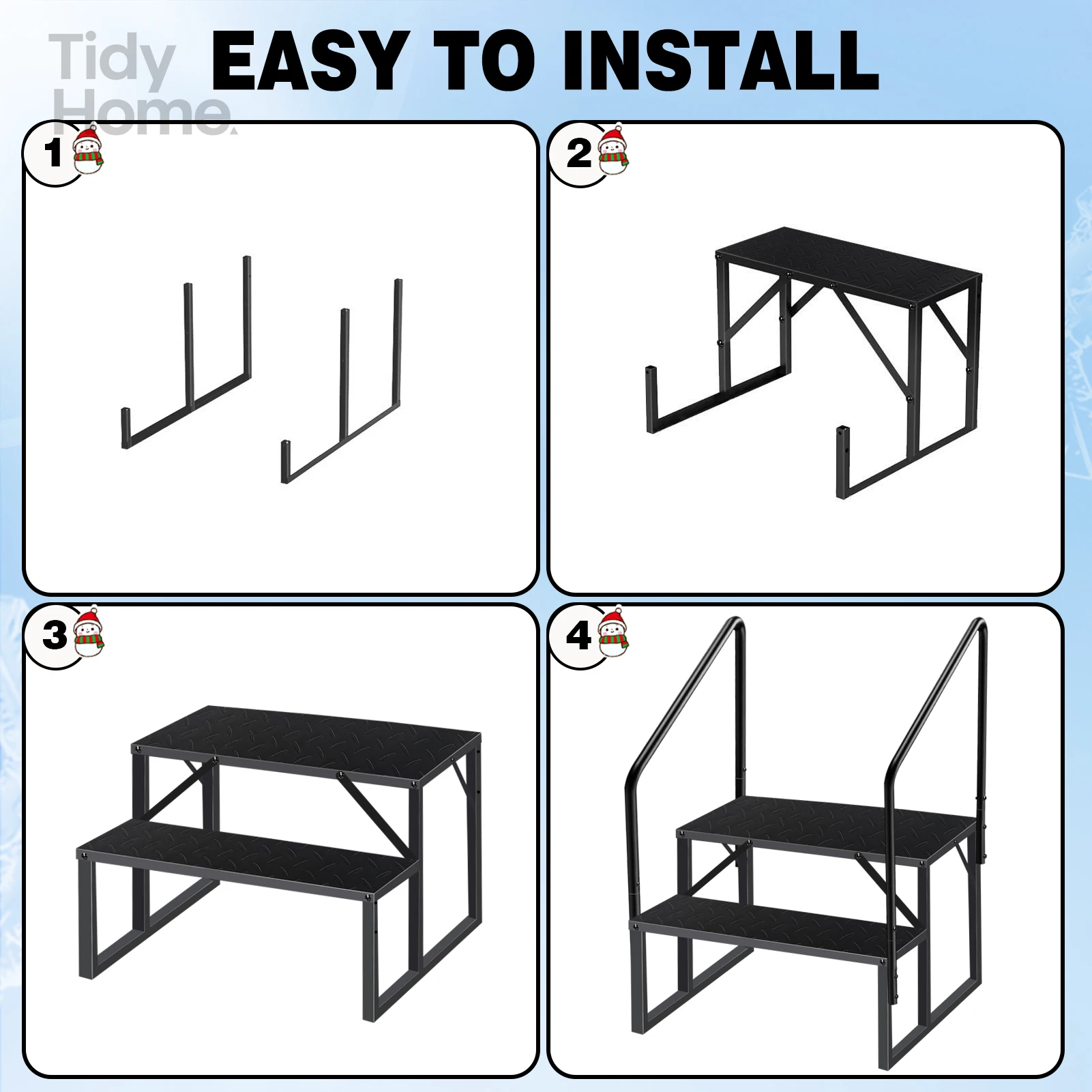 Tidy Home.

EASY TO INSTALL

1

2

3

4