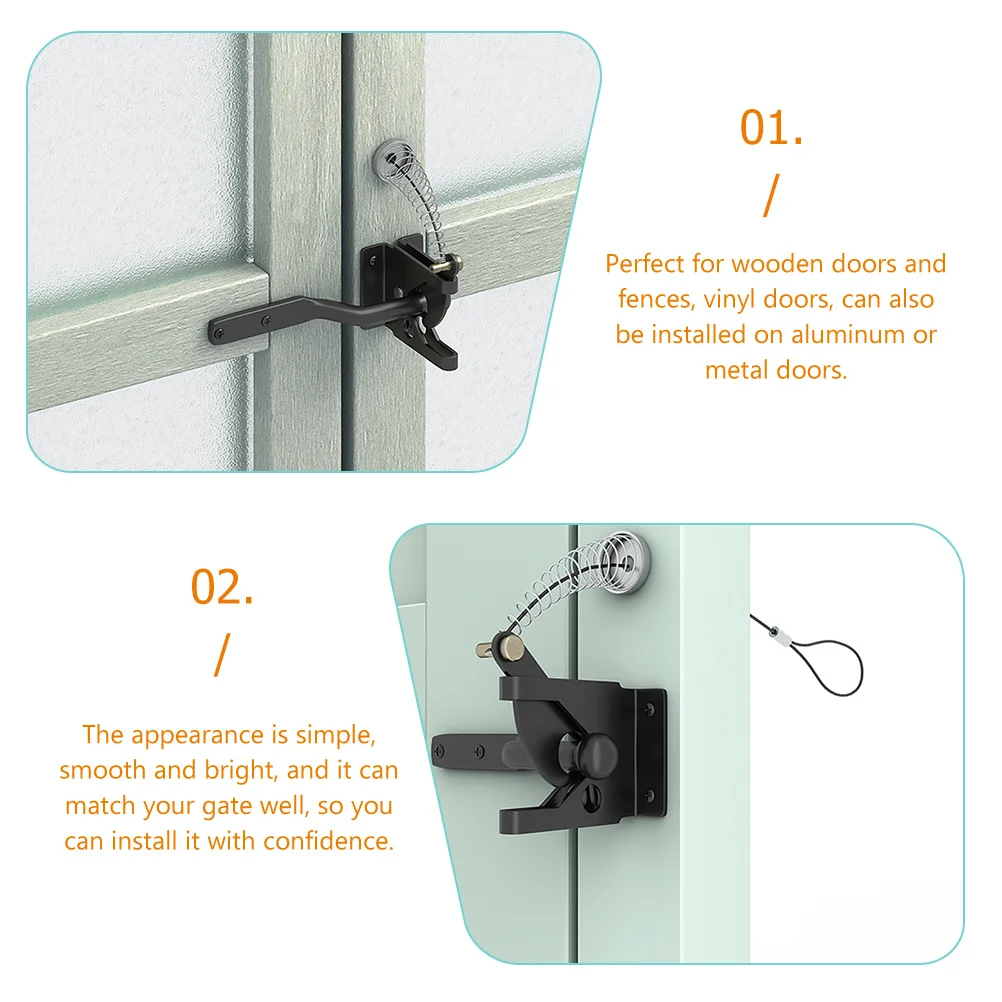 01.

/

Perfect for wooden doors and fences, vinyl doors, can also be installed on aluminum or metal doors.

02.

/

The appearance is simple, smooth and bright, and it can match your gate well, so you can install it with confidence.