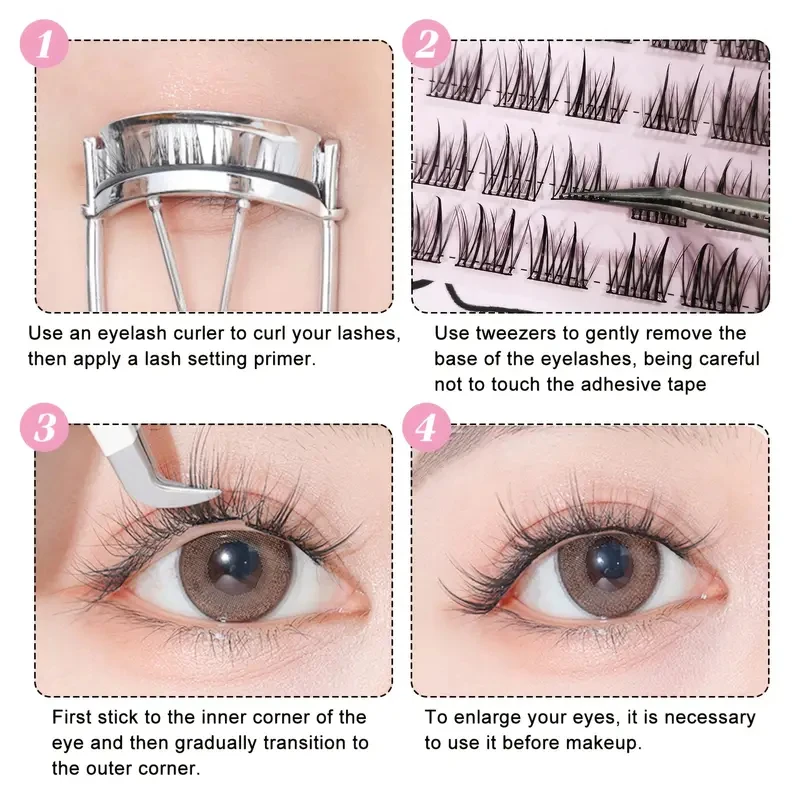 1

Use an eyelash curler to curl your lashes, then apply a lash setting primer.

2

Use tweezers to gently remove the base of the eyelashes, being careful not to touch the adhesive tape

3

First stick to the inner corner of the eye and then gradually transition to the outer corner.

4

To enlarge your eyes, it is necessary to use it before makeup.