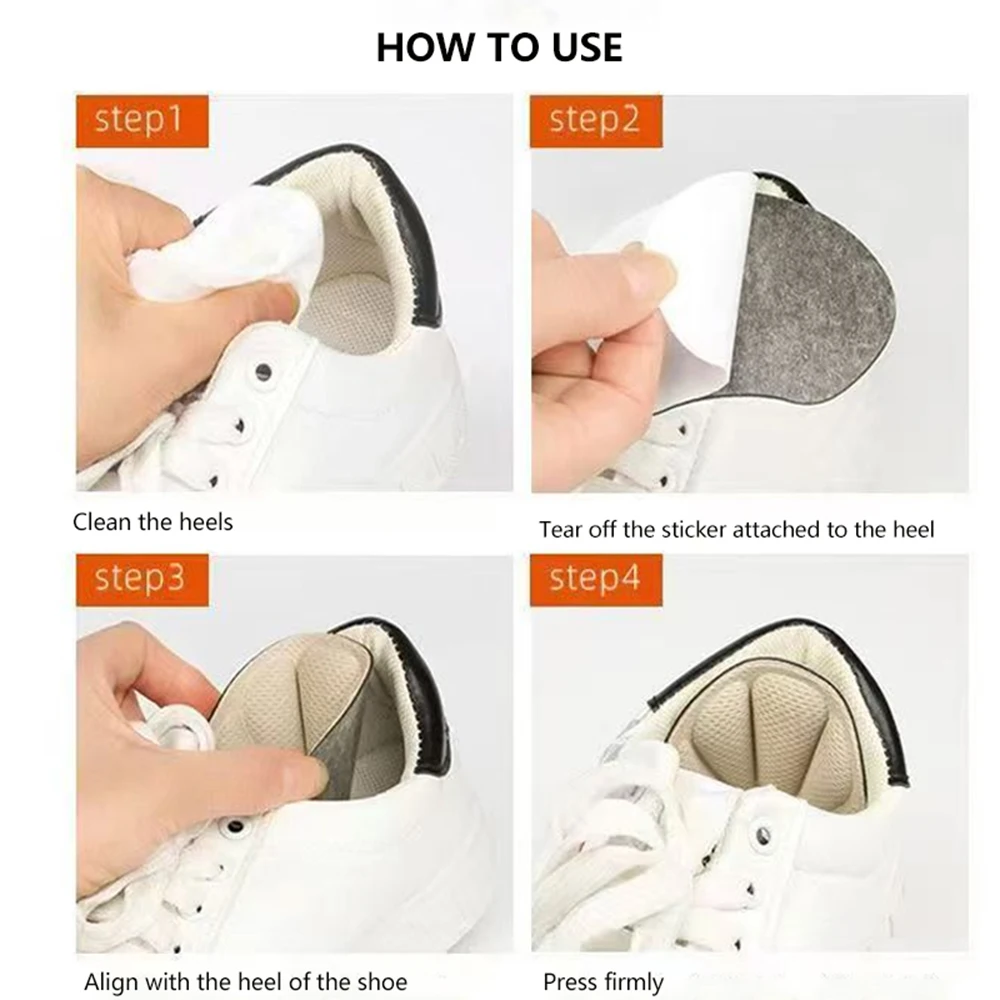 HOW TO USE

step1

Clean the heels

step2

Tear off the sticker attached to the heel

step3

Align with the heel of the shoe

step4

Press firmly