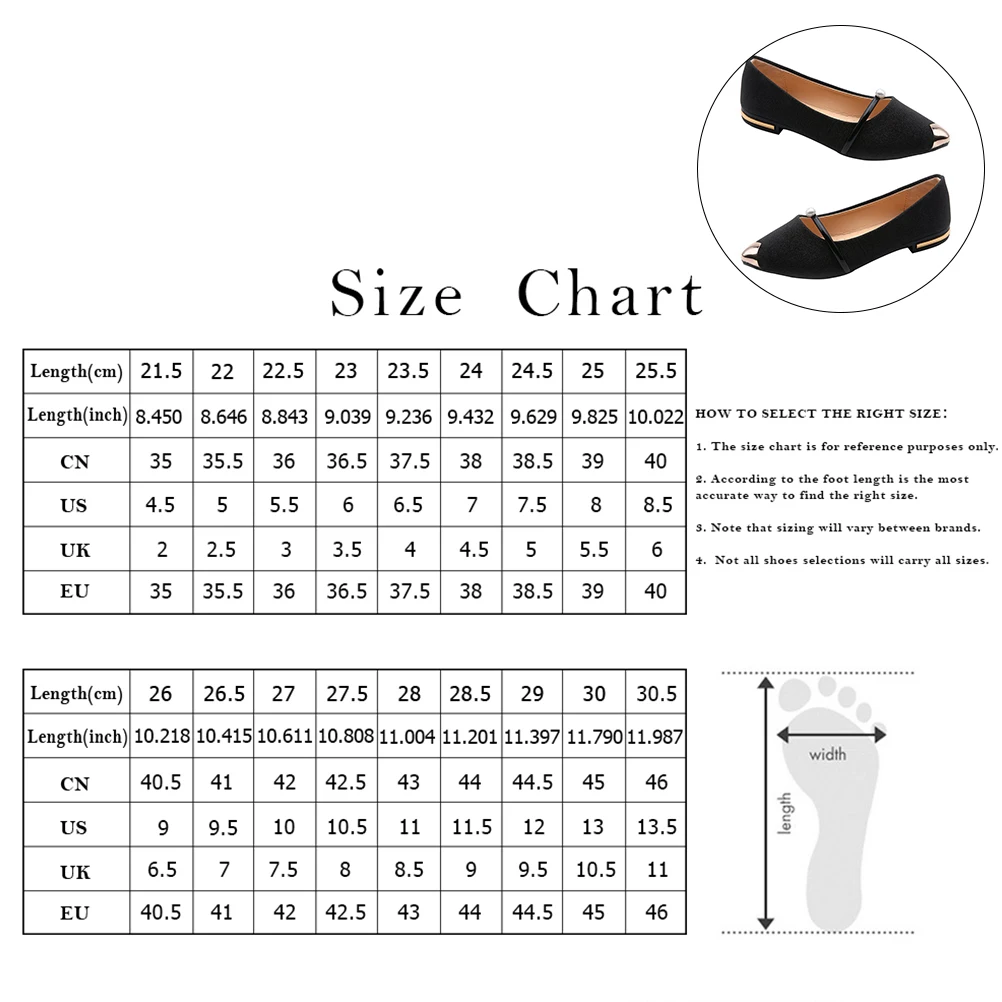 Size Chart

| Length(cm) | 21.5 | 22 | 22.5 | 23 | 23.5 | 24 | 24.5 | 25 | 25.5 |
|---|---|---|---|---|---|---|---|---|---|
| Length(inch) | 8.450 | 8.646 | 8.843 | 9.039 | 9.236 | 9.432 | 9.629 | 9.825 | 10.022 |
| CN | 35 | 35.5 | 36 | 36.5 | 37.5 | 38 | 38.5 | 39 | 40 |
| US | 4.5 | 5 | 5.5 | 6 | 6.5 | 7 | 7.5 | 8 | 8.5 |
| UK | 2 | 2.5 | 3 | 3.5 | 4 | 4.5 | 5 | 5.5 | 6 |
| EU | 35 | 35.5 | 36 | 36.5 | 37.5 | 38 | 38.5 | 39 | 40 |

HOW TO SELECT THE RIGHT SIZE:

1. The size chart is for reference purposes only.

2. According to the foot length is the most accurate way to find the right size.

3. Note that sizing will vary between brands.

4. Not all shoes selections will carry all sizes.

| Length(cm) | 26 | 26.5 | 27 | 27.5 | 28 | 28.5 | 29 | 30 | 30.5 |
|---|---|---|---|---|---|---|---|---|---|
| Length(inch) | 10.218 | 10.415 | 10.611 | 10.808 | 11.004 | 11.201 | 11.397 | 11.790 | 11.987 |
| CN | 40.5 | 41 | 42 | 42.5 | 43 | 44 | 44.5 | 45 | 46 |
| US | 9 | 9.5 | 10 | 10.5 | 11 | 11.5 | 12 | 13 | 13.5 |
| UK | 6.5 | 7 | 7.5 | 8 | 8.5 | 9 | 9.5 | 10.5 | 11 |
| EU | 40.5 | 41 | 42 | 42.5 | 43 | 44 | 44.5 | 45 | 46 |

width

length