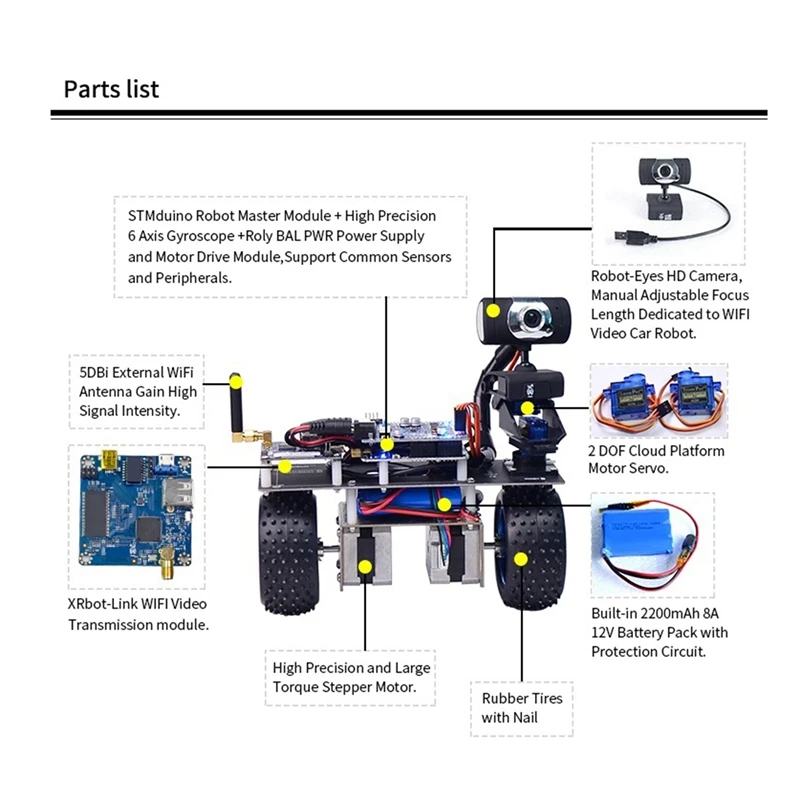 Parts list

STMduino Robot Master Module + High Precision 6 Axis Gyroscope +Roly BAL PWR Power Supply and Motor Drive Module,Support Common Sensors and Peripherals.

Robot-Eyes HD Camera, Manual Adjustable Focus Length Dedicated to WIFI Video Car Robot.

5DBi External WiFi Antenna Gain High Signal Intensity.

2 DOF Cloud Platform Motor Servo.

XRbot-Link WIFI Video Transmission module.

Built-in 2200mAh 8A 12V Battery Pack with Protection Circuit.

High Precision and Large Torque Stepper Motor.

Rubber Tires with Nail