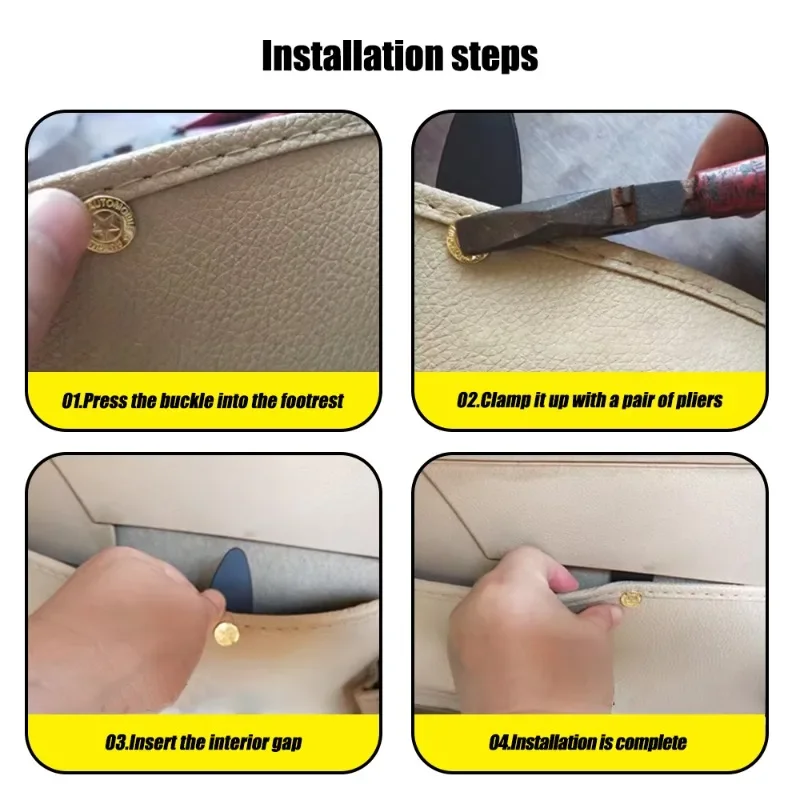 Installation steps

AUTOMOBILE

01.Press the buckle into the footrest

02.Clamp it up with a pair of pliers

03.Insert the interior gap

04.Installation is complete