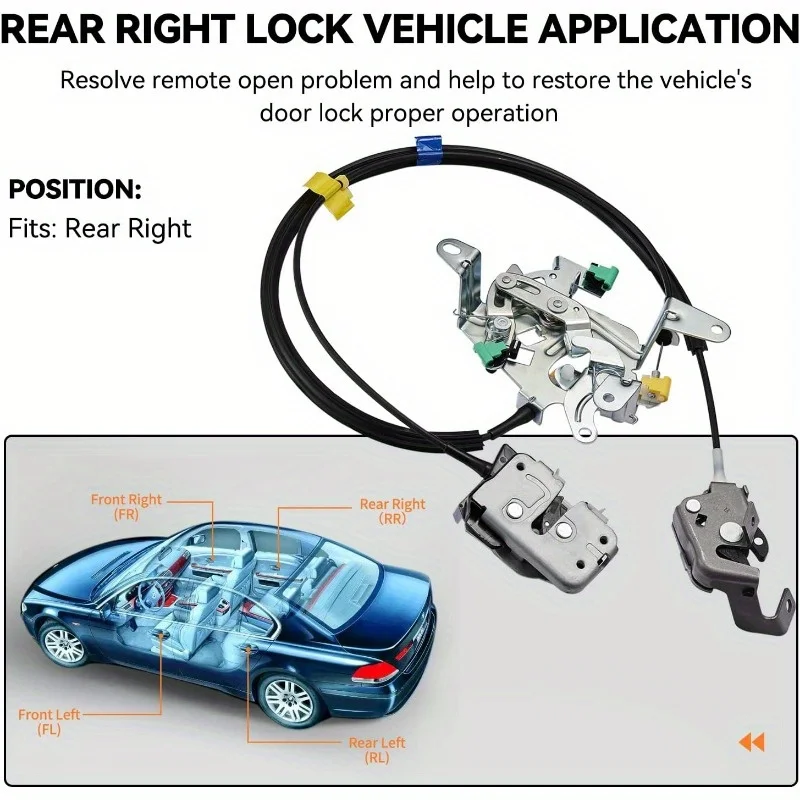 REAR RIGHT LOCK VEHICLE APPLICATION

Resolve remote open problem and help to restore the vehicle's door lock proper operation

POSITION:
Fits: Rear Right

Front Right (FR)

Rear Right (RR)

Front Left (FL)

Rear Left (RL)