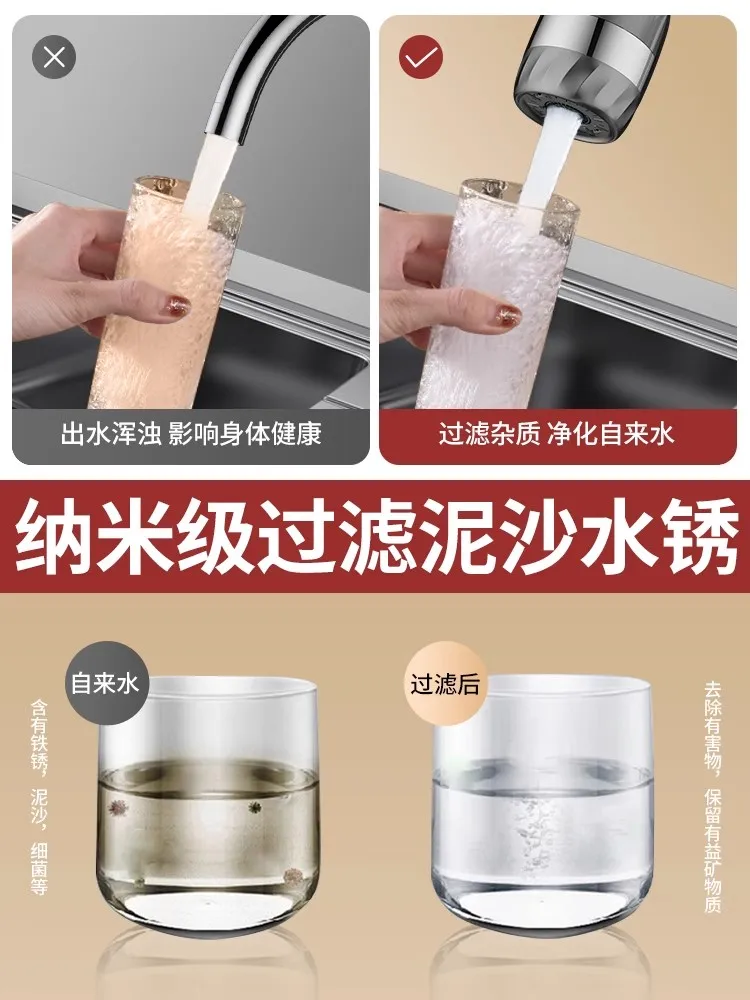 出水浑浊 影响身体健康

过滤杂质 净化自来水

纳米级过滤泥沙水锈

自来水

含有铁锈，泥沙，细菌等

过滤后

去除有害物，保留有益矿物质