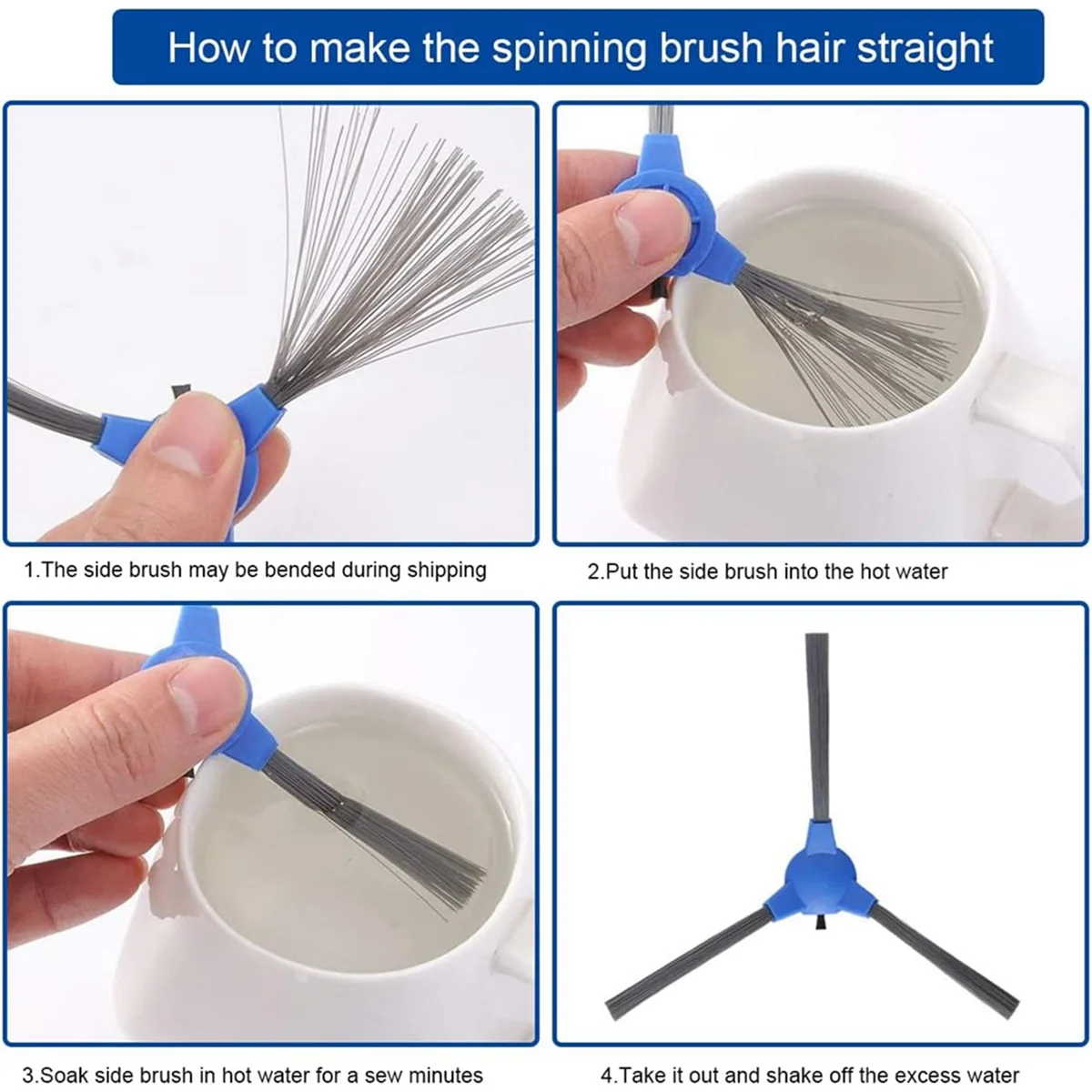 How to make the spinning brush hair straight

1.The side brush may be bended during shipping

2.Put the side brush into the hot water

3.Soak side brush in hot water for a sew minutes

4.Take it out and shake off the excess water