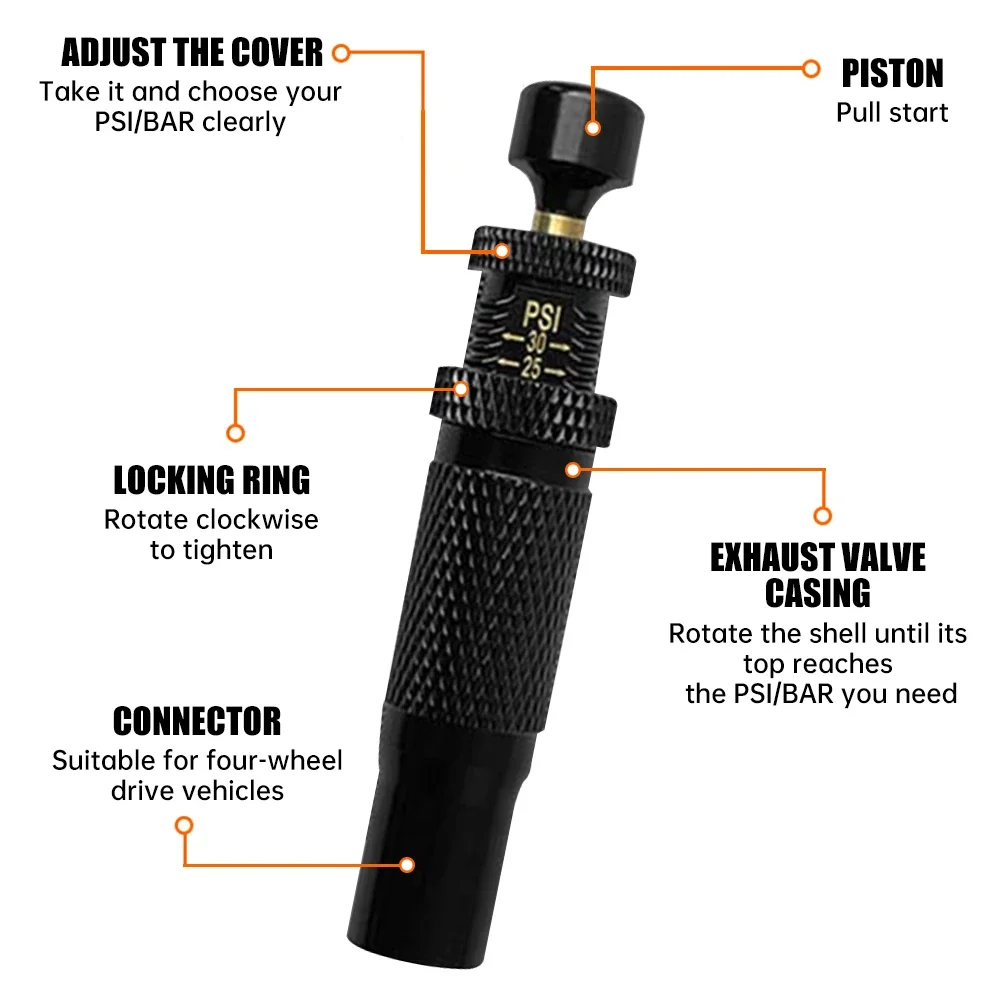 ADJUST THE COVER
Take it and choose your PSI/BAR clearly

PISTON
Pull start

PSI
30
25

LOCKING RING
Rotate clockwise to tighten

EXHAUST VALVE CASING
Rotate the shell until its top reaches the PSI/BAR you need

CONNECTOR
Suitable for four-wheel drive vehicles