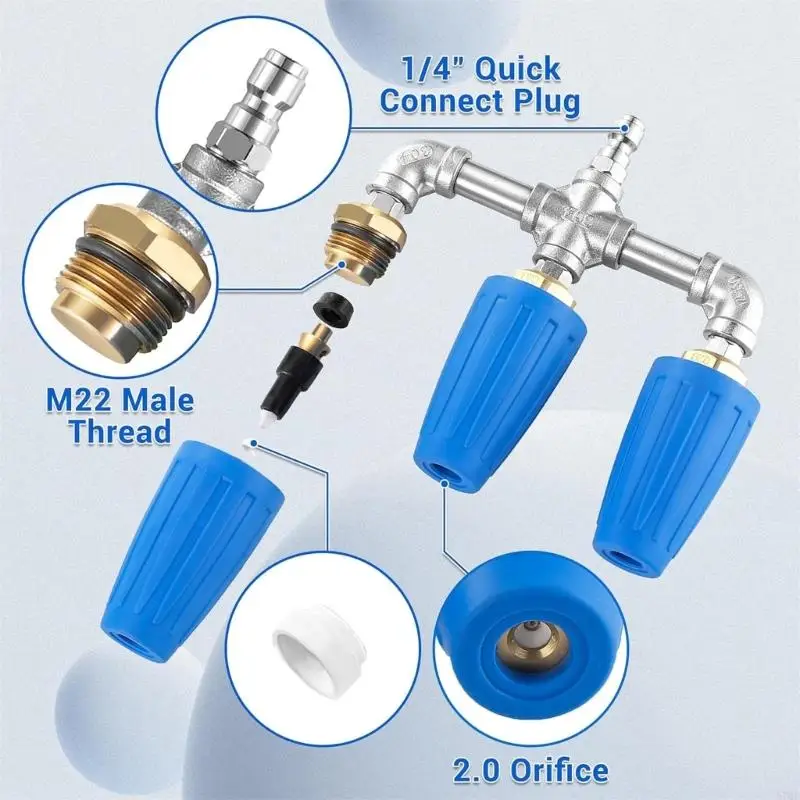 1/4" Quick Connect Plug

M22 Male Thread

2.0 Orifice