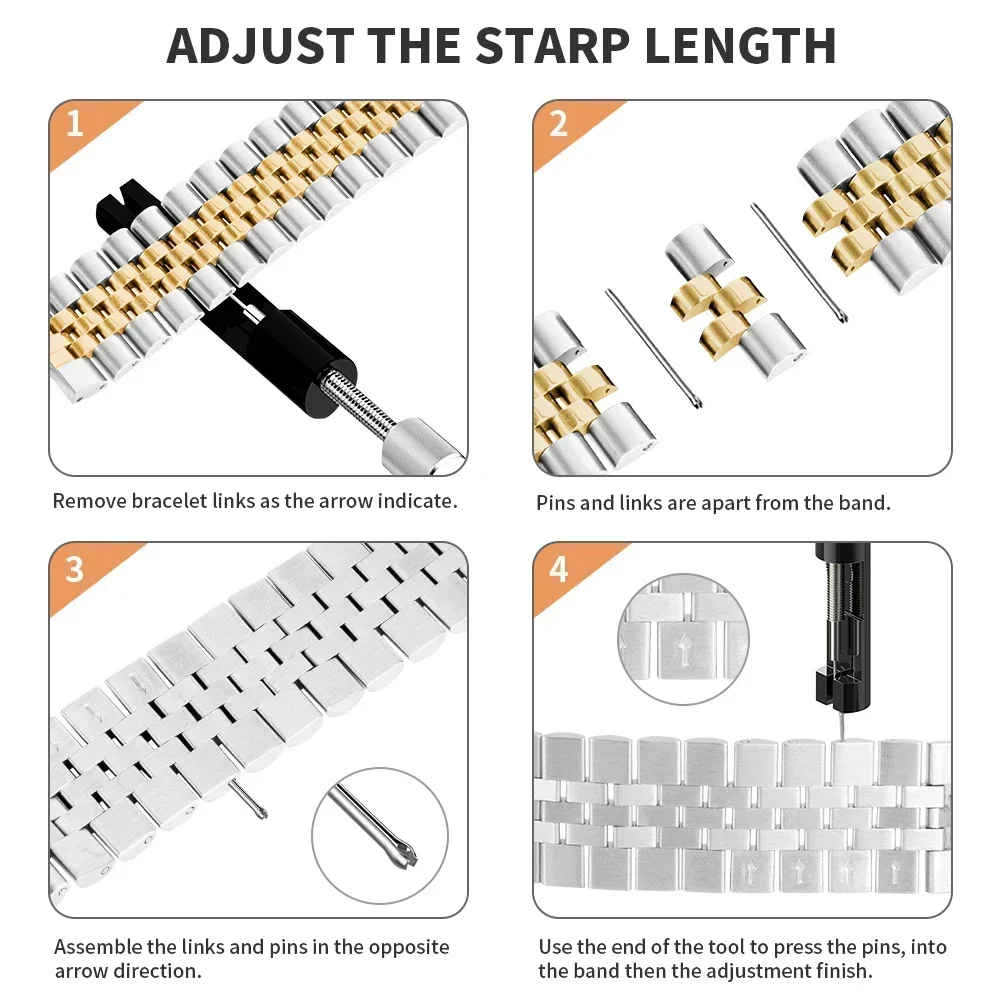 ADJUST THE STARP LENGTH

1

Remove bracelet links as the arrow indicate.

2

Pins and links are apart from the band.

3

Assemble the links and pins in the opposite arrow direction.

4

Use the end of the tool to press the pins, into the band then the adjustment finish.