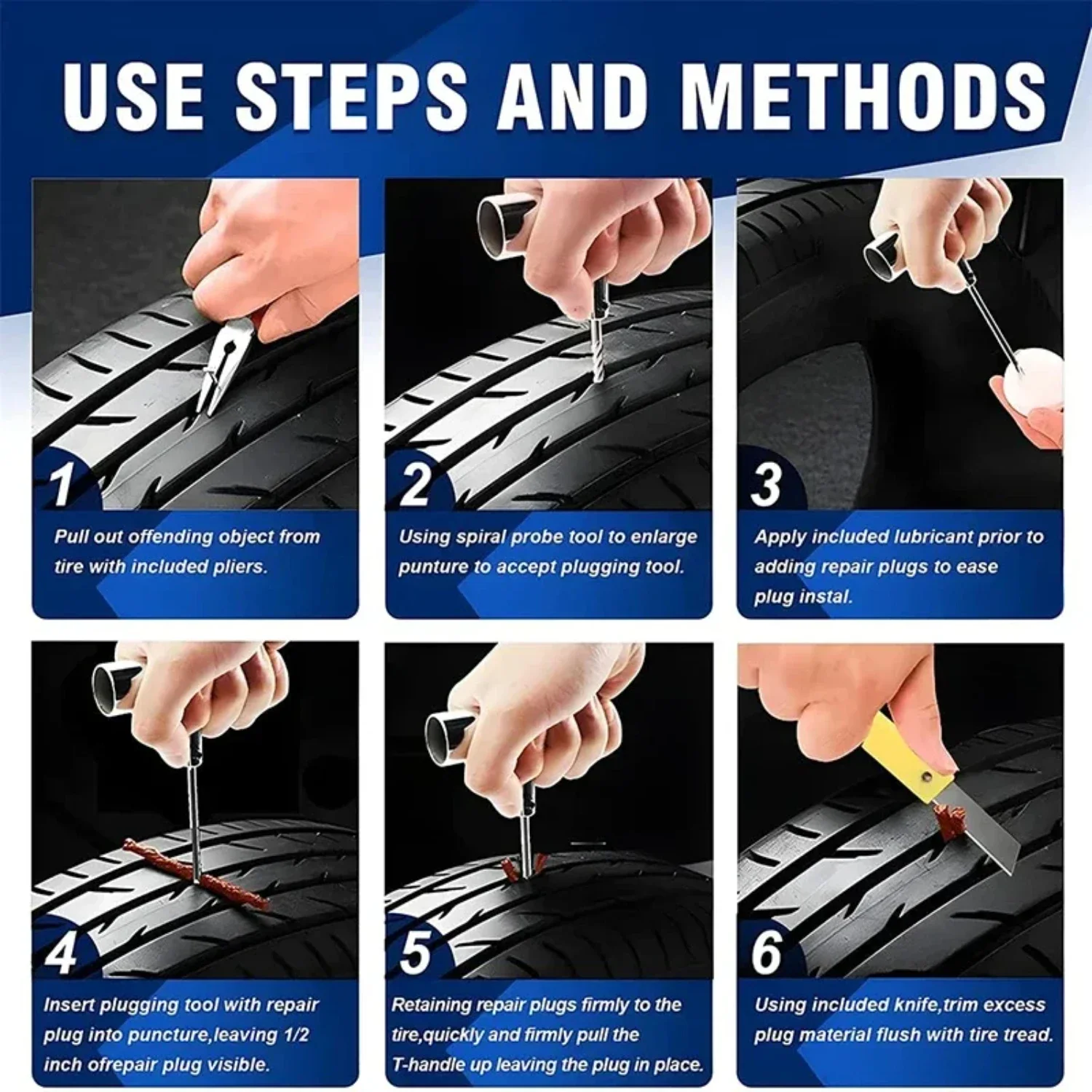 USE STEPS AND METHODS

1
Pull out offending object from tire with included pliers.

2
Using spiral probe tool to enlarge punture to accept plugging tool.

3
Apply included lubricant prior to adding repair plugs to ease plug instal.

4
Insert plugging tool with repair plug into puncture,leaving 1/2 inch ofrepair plug visible.

5
Retaining repair plugs firmly to the tire,quickly and firmly pull the T-handle up leaving the plug in place.

6
Using included knife,trim excess plug material flush with tire tread.