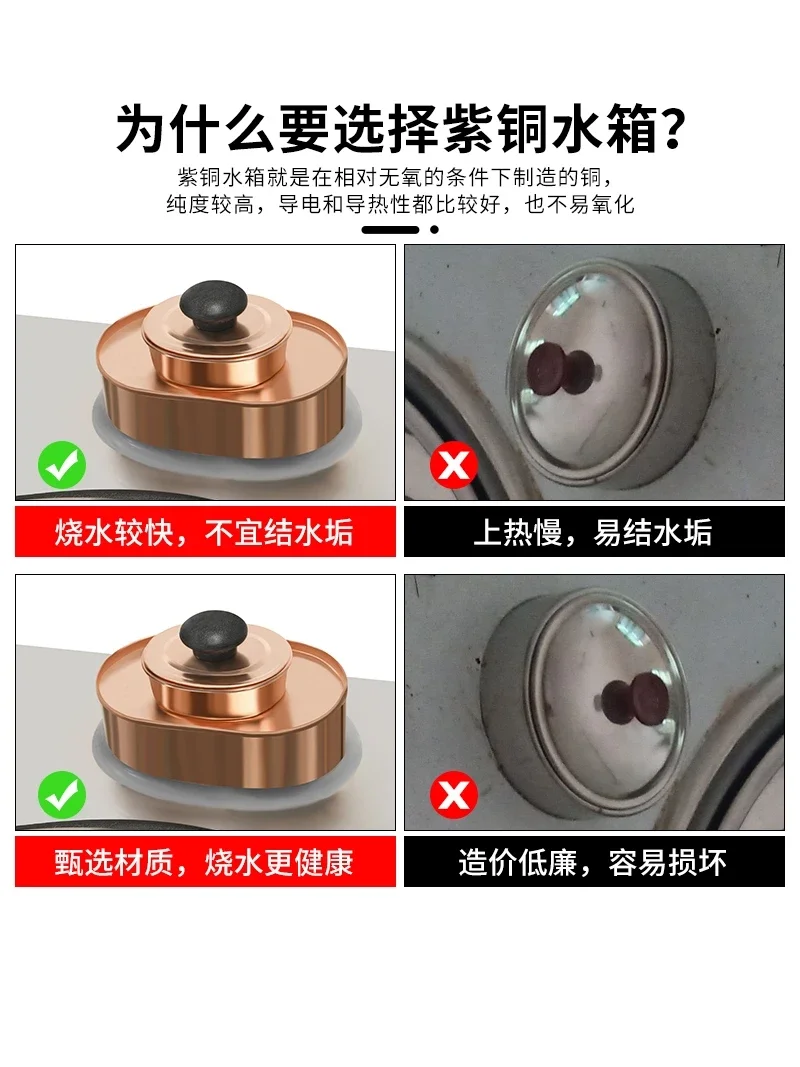 为什么要选择紫铜水箱?

紫铜水箱就是在相对无氧的条件下制造的铜，纯度较高，导电和导热性都比较好，也不易氧化

烧水较快，不宜结水垢

上热慢，易结水垢

甄选材质，烧水更健康

造价低廉，容易损坏