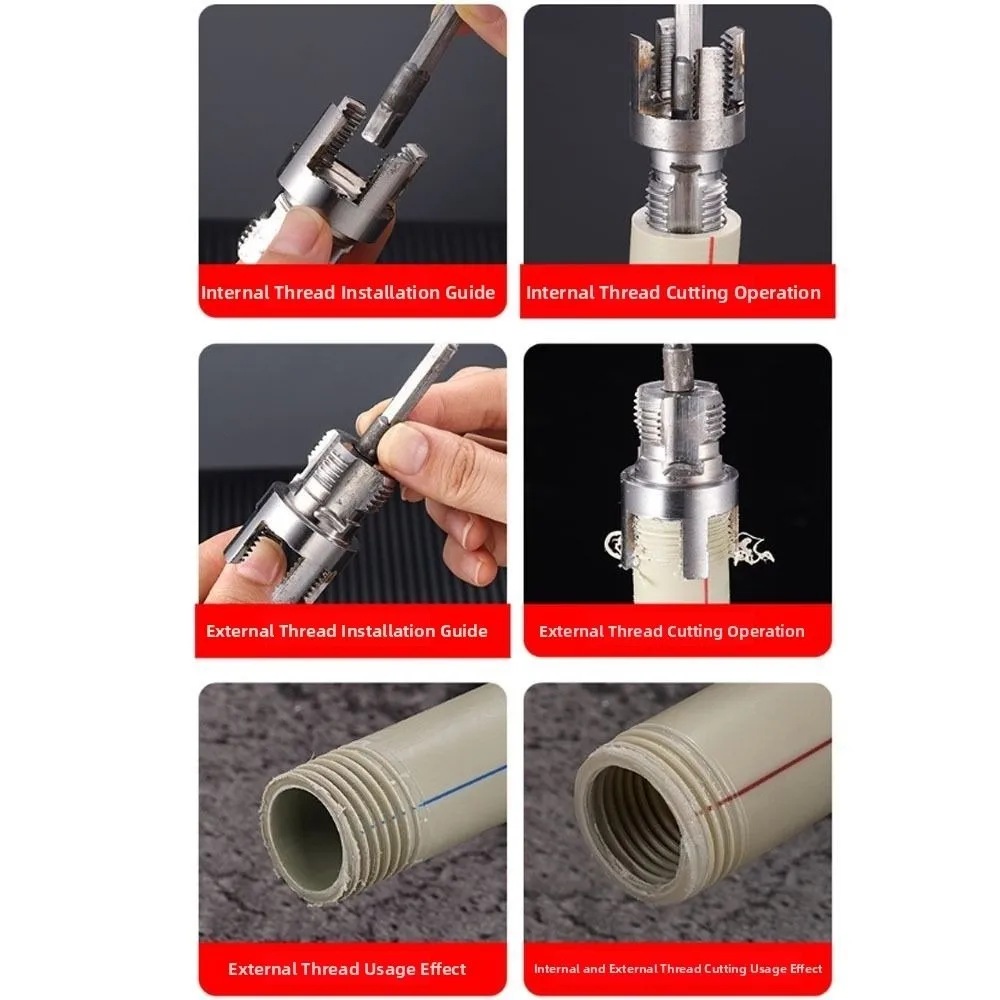 Internal Thread Installation Guide

Internal Thread Cutting Operation

External Thread Installation Guide

External Thread Cutting Operation

External Thread Usage Effect

Internal and External Thread Cutting Usage Effect