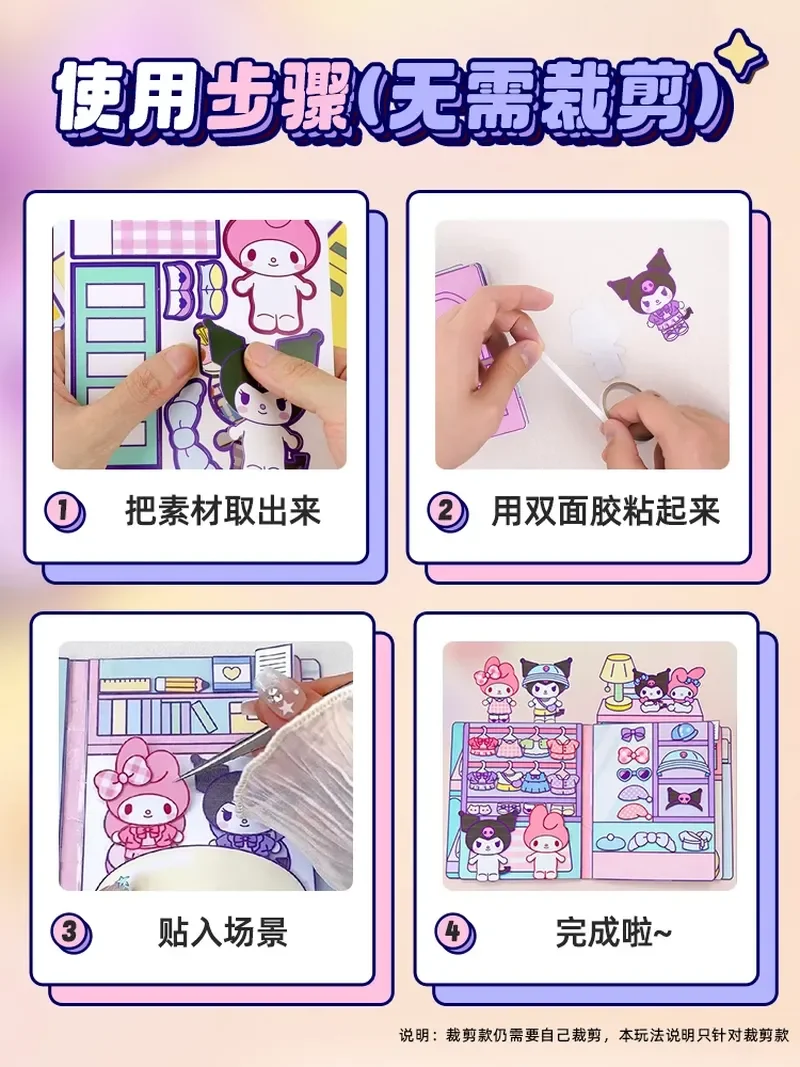 使用步骤(无需裁剪)

1 把素材取出来

2 用双面胶粘起来

3 贴入场景

4 完成啦~

说明：裁剪款仍需要自己裁剪，本玩法说明只针对裁剪款