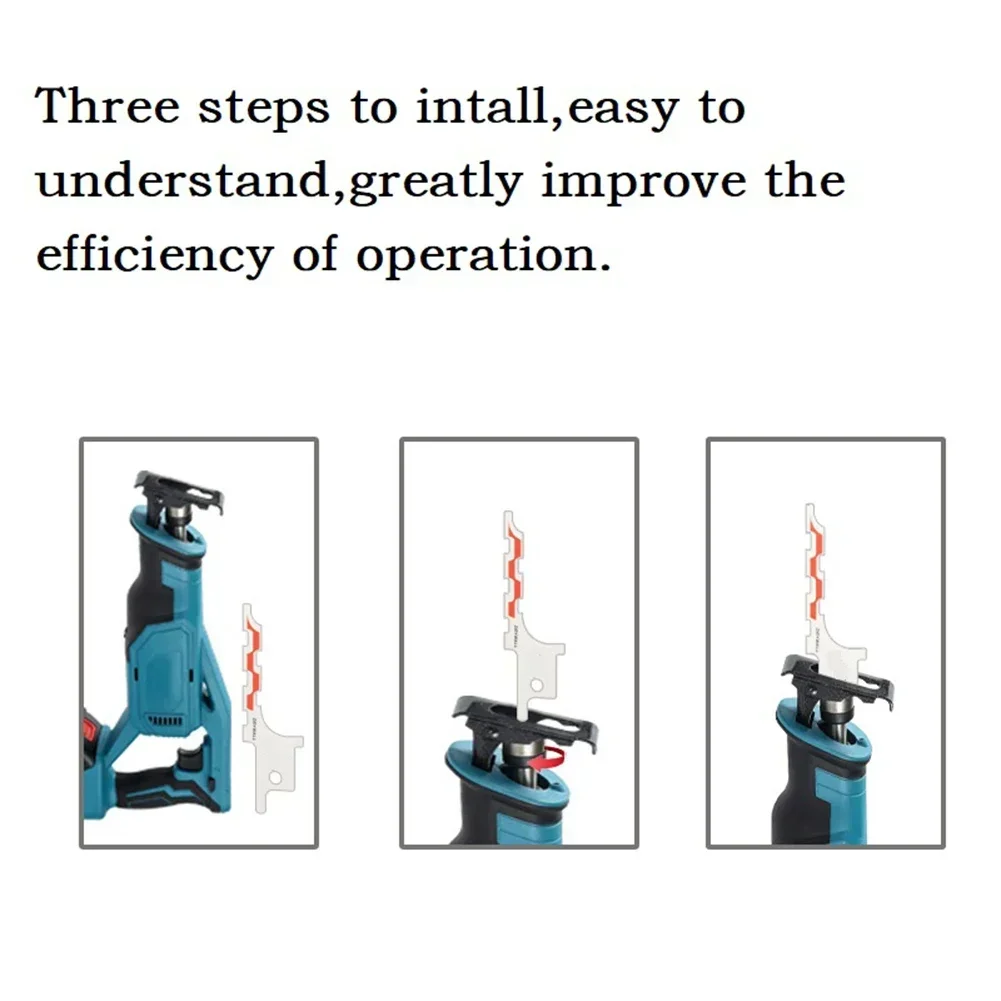 Three steps to intall,easy to understand,greatly improve the efficiency of operation.