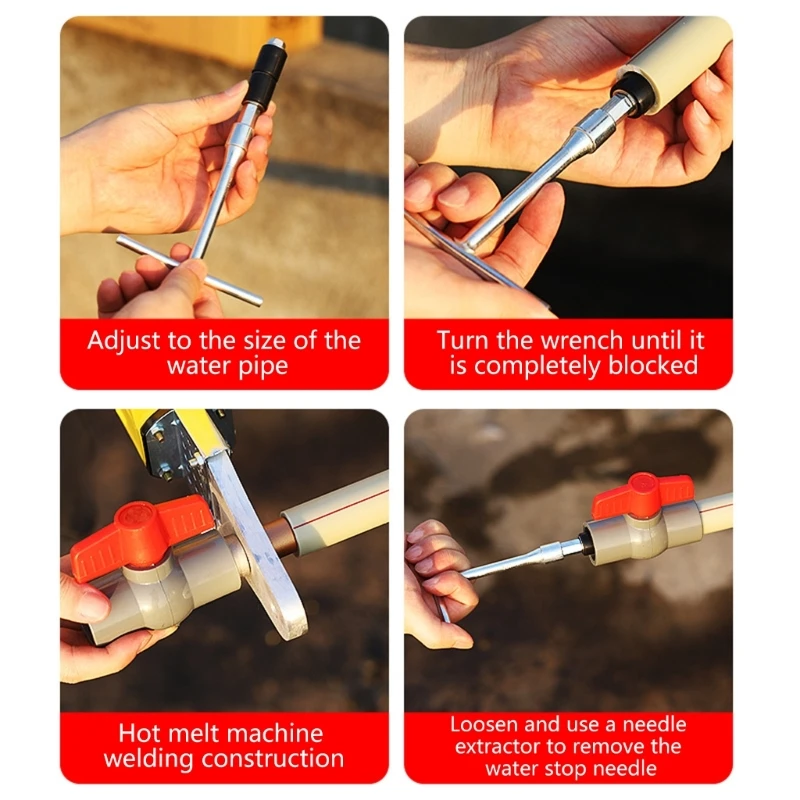 Adjust to the size of the water pipe

Turn the wrench until it is completely blocked

Hot melt machine welding construction

Loosen and use a needle extractor to remove the water stop needle