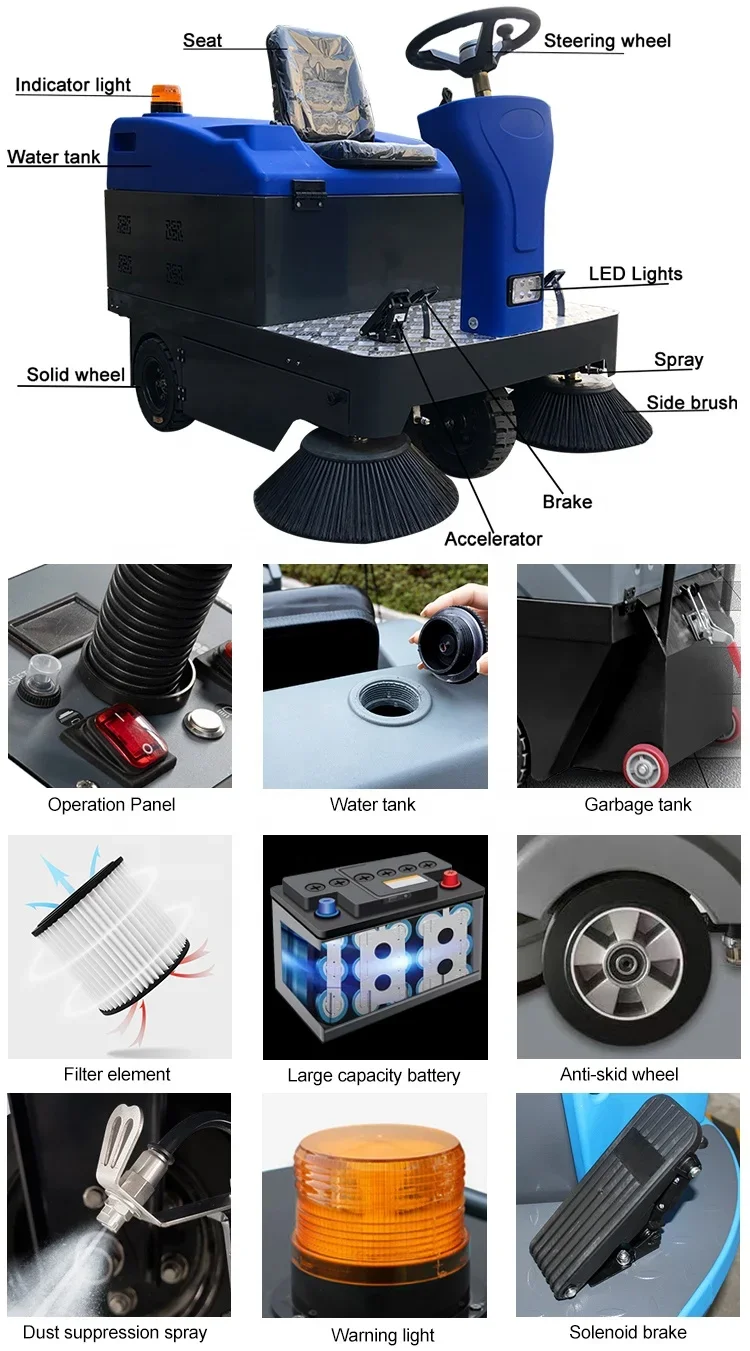 Seat
Steering wheel
Indicator light
Water tank
LED Lights
Solid wheel
Spray
Side brush
Brake
Accelerator

Operation Panel
Water tank
Garbage tank

Filter element
Large capacity battery
Anti-skid wheel

Dust suppression spray
Warning light
Solenoid brake