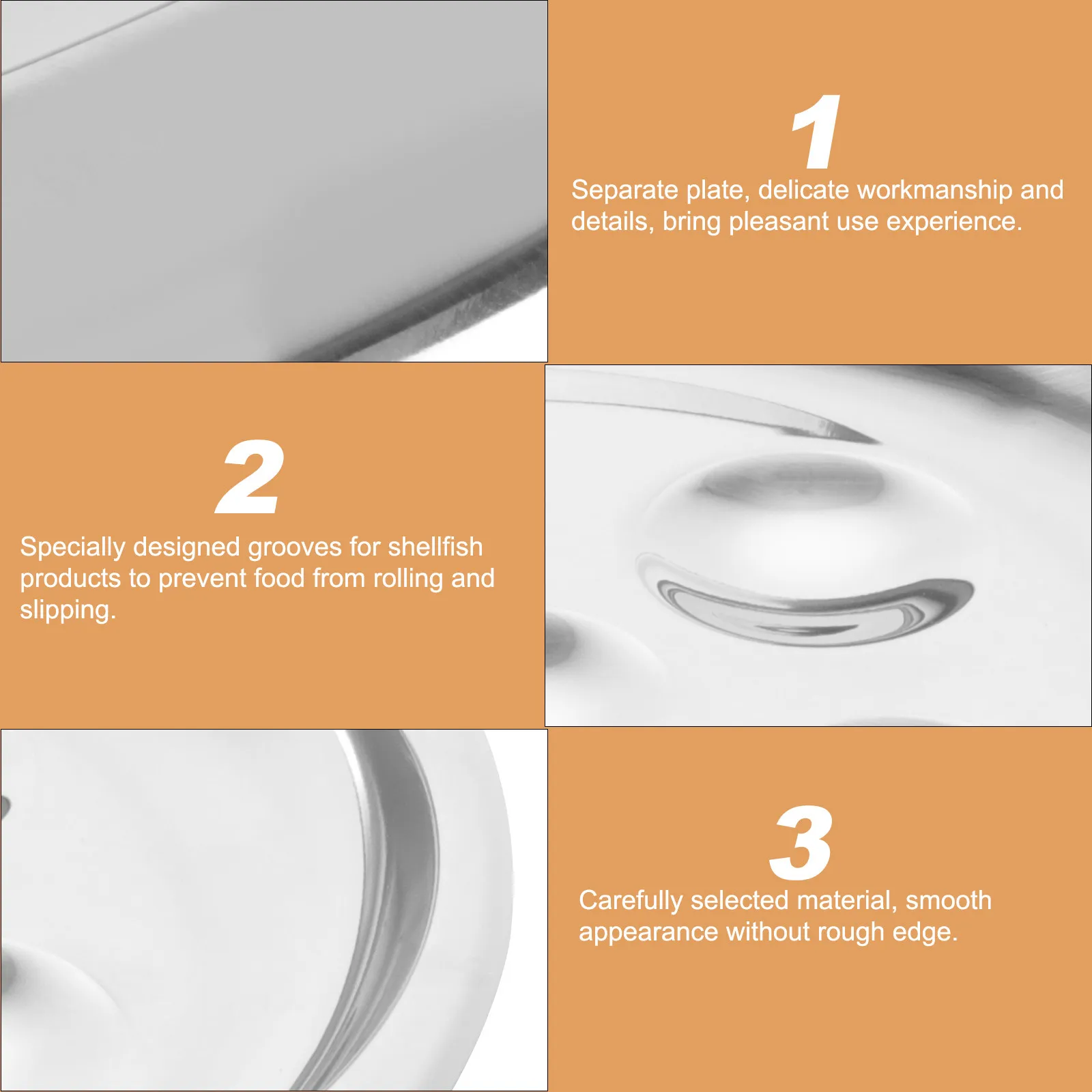 1

Separate plate, delicate workmanship and details, bring pleasant use experience.

2

Specially designed grooves for shellfish products to prevent food from rolling and slipping.

3

Carefully selected material, smooth appearance without rough edge.