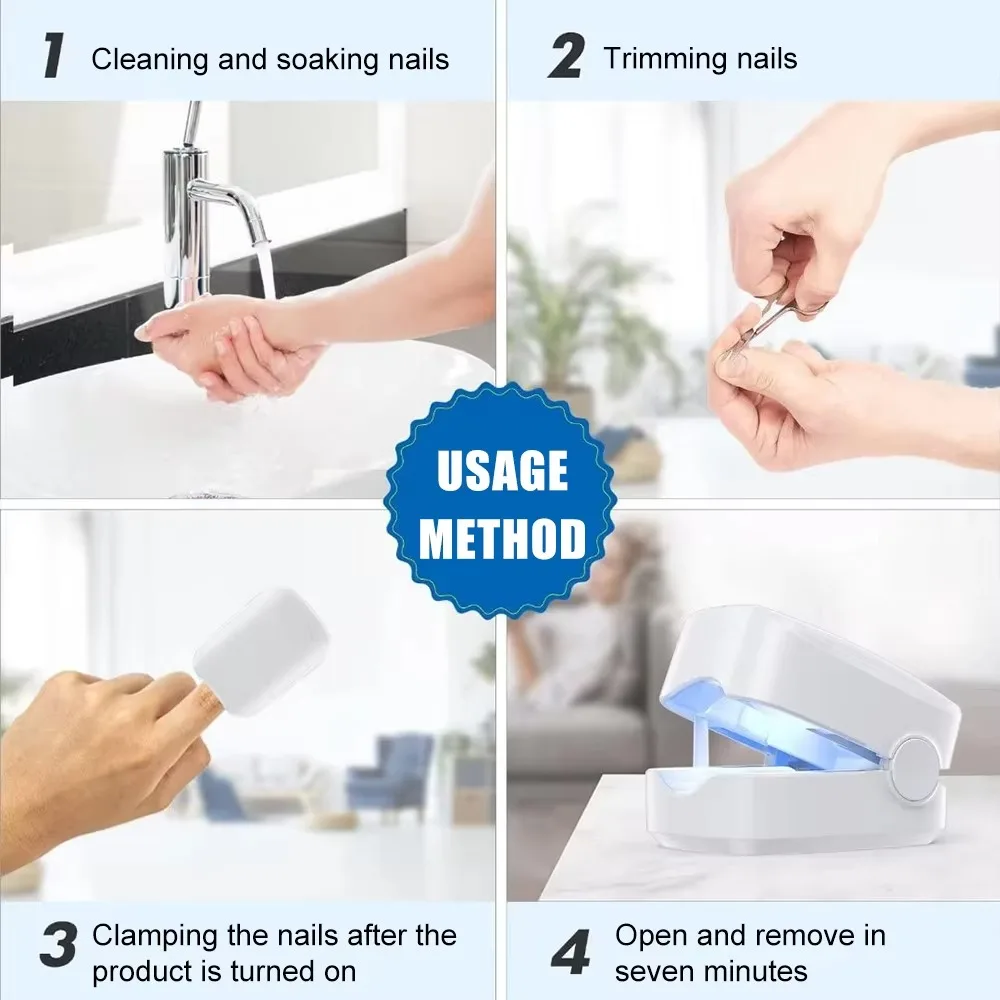 1 Cleaning and soaking nails

2 Trimming nails

USAGE METHOD

3 Clamping the nails after the product is turned on

4 Open and remove in seven minutes