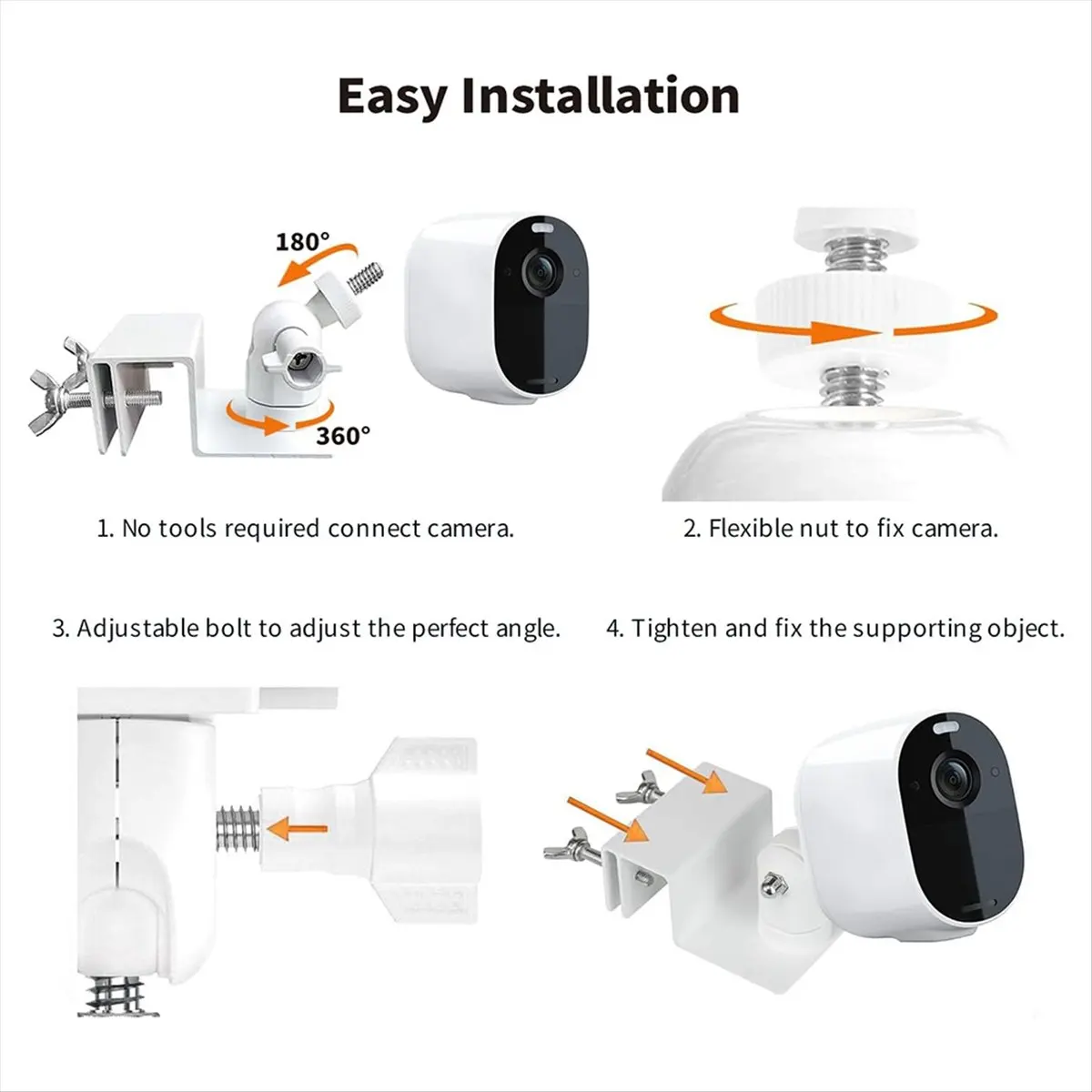 Easy Installation

180°

360°

1. No tools required connect camera.

2. Flexible nut to fix camera.

3. Adjustable bolt to adjust the perfect angle.

4. Tighten and fix the supporting object.