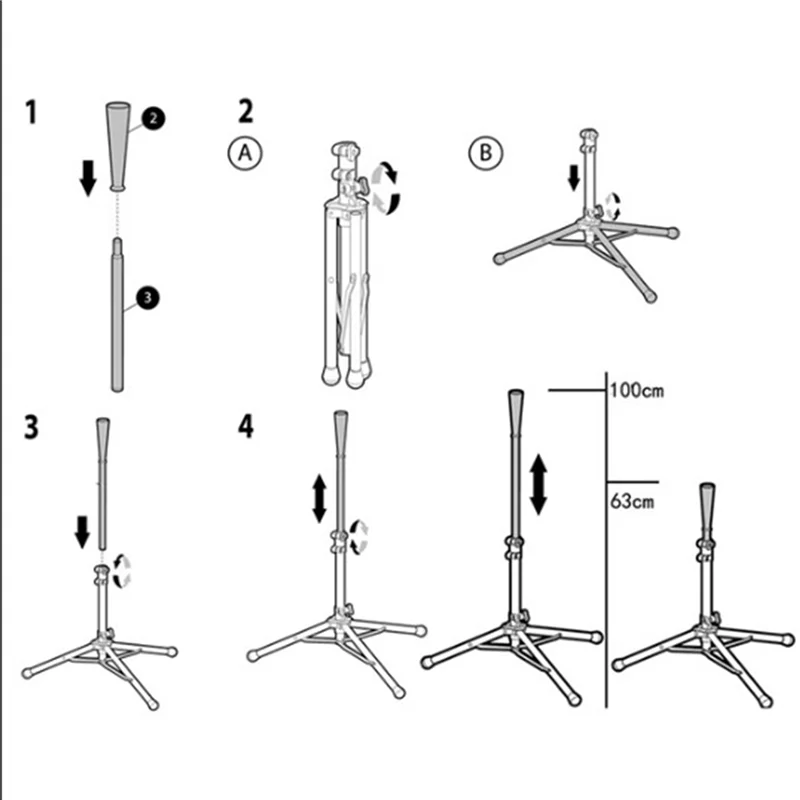 1
2
3
2
A
B
3
4
100cm
63cm