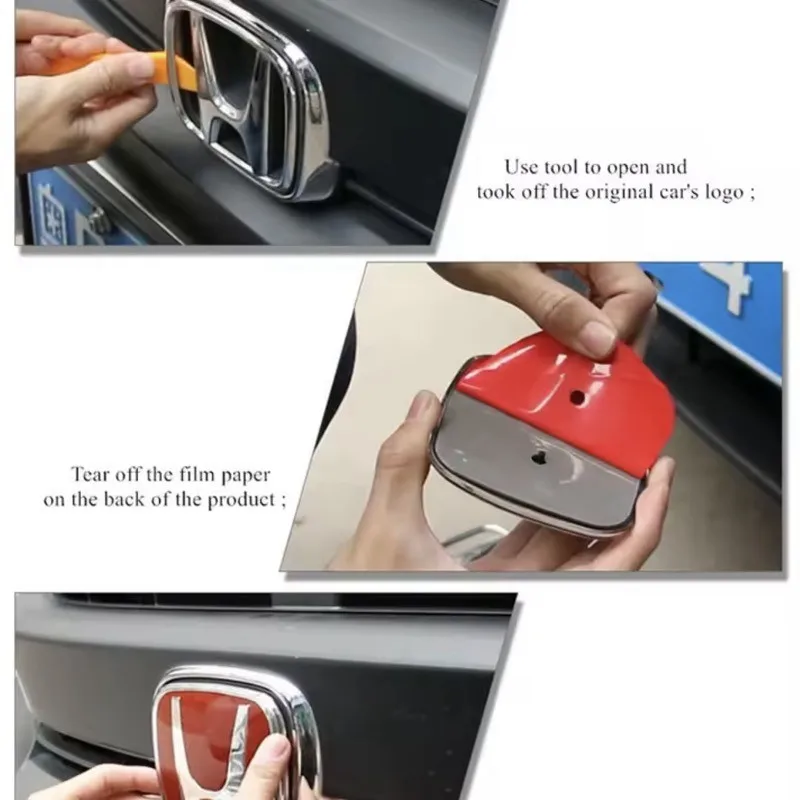 Use tool to open and took off the original car's logo ;

Tear off the film paper on the back of the product ;