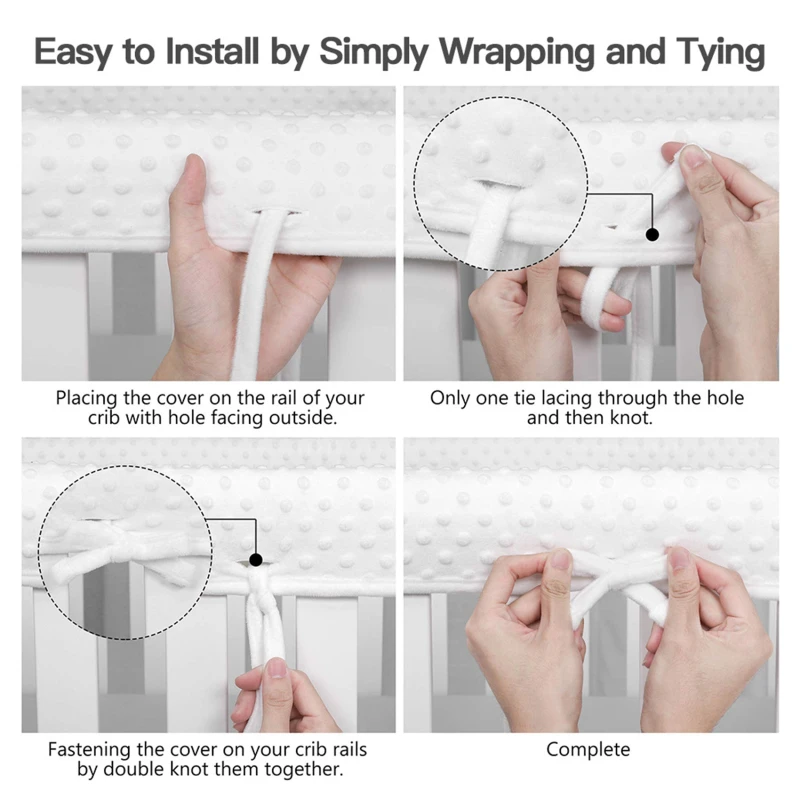 Easy to Install by Simply Wrapping and Tying

Placing the cover on the rail of your crib with hole facing outside.

Only one tie lacing through the hole and then knot.

Fastening the cover on your crib rails by double knot them together.

Complete