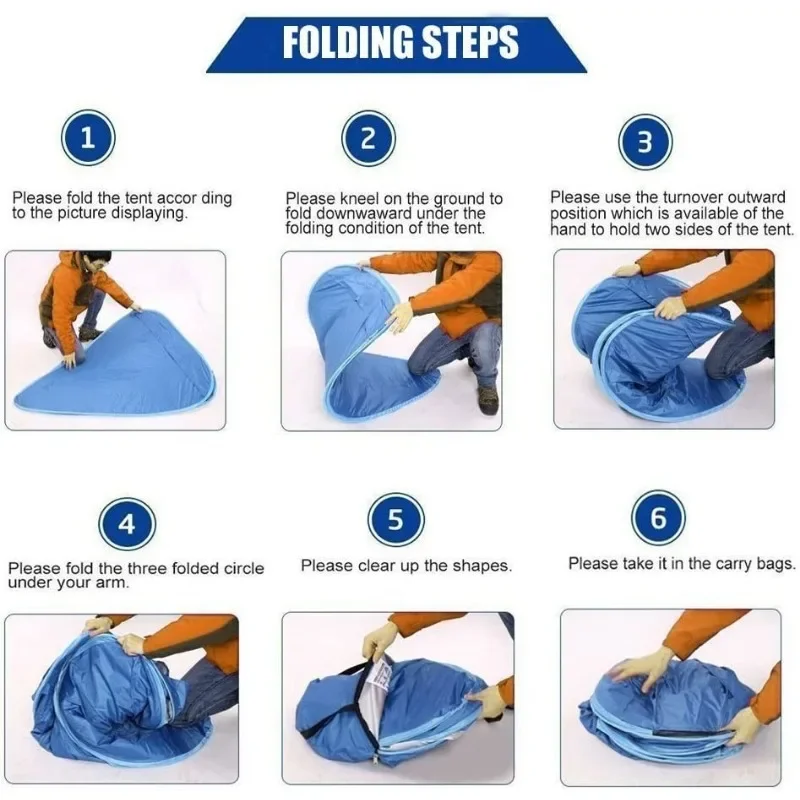 FOLDING STEPS

1

Please fold the tent accor ding to the picture displaying.

2

Please kneel on the ground to fold downwaward under the folding condition of the tent.

3

Please use the turnover outward position which is available of the hand to hold two sides of the tent.

4

Please fold the three folded circle under your arm.

5

Please clear up the shapes.

6

Please take it in the carry bags.