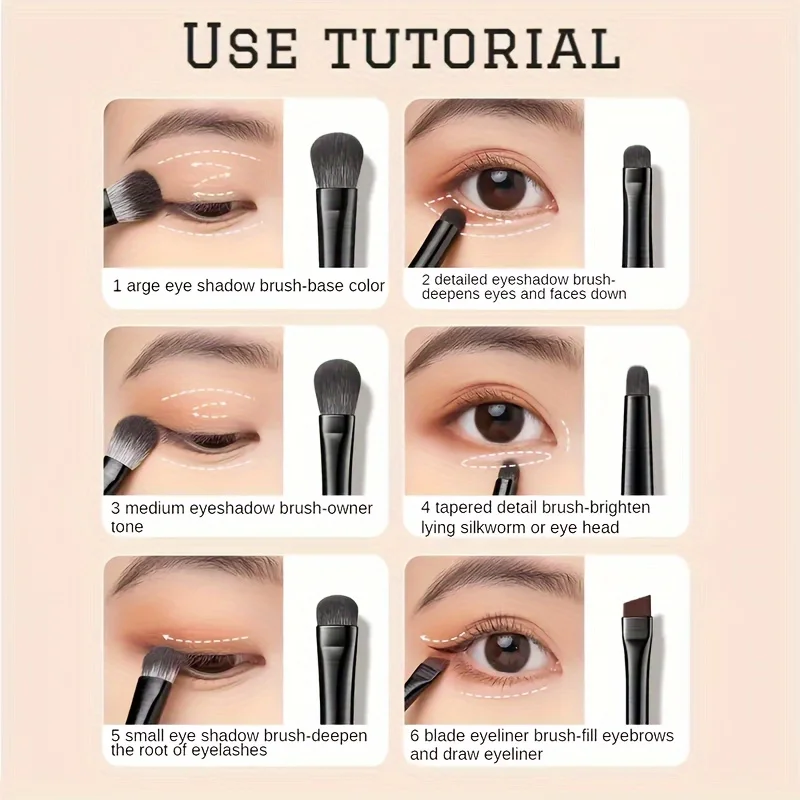 USE TUTORIAL

1 arge eye shadow brush-base color

2 detailed eyeshadow brush-deepens eyes and faces down

3 medium eyeshadow brush-owner tone

4 tapered detail brush-brighten lying silkworm or eye head

5 small eye shadow brush-deepen the root of eyelashes

6 blade eyeliner brush-fill eyebrows and draw eyeliner