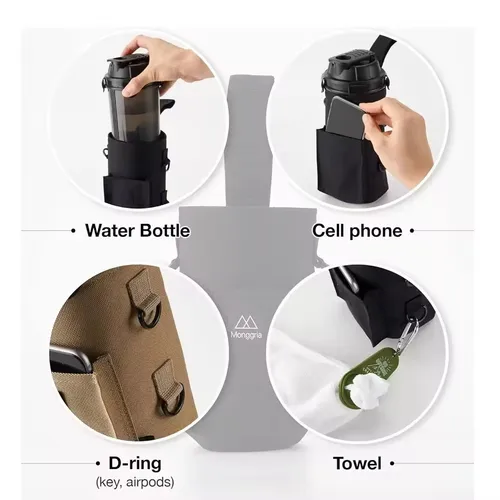 • Water Bottle

Cell phone •

Monggria

• D-ring
(key, airpods)

Towel •